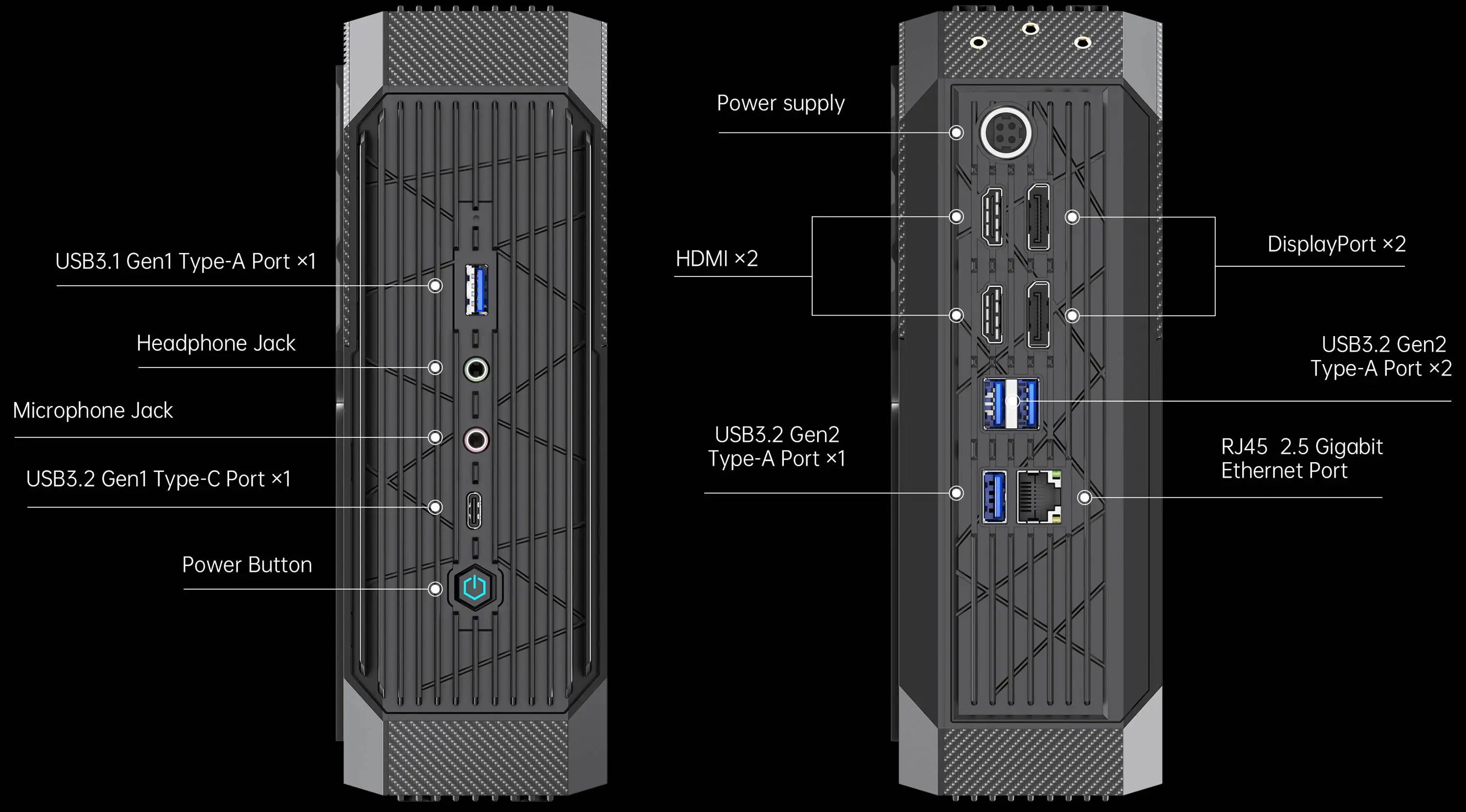 USB3.1 Gen1 Type-A Port ×1

Headphone Jack

Microphone Jack

USB3.2 Gen1 Type-C Port ×1

Power Button

Power supply

HDMI ×2

DisplayPort ×2

USB3.2 Gen2 Type-A Port ×2

USB3.2 Gen2 Type-A Port ×1

RJ45 2.5 Gigabit Ethernet Port