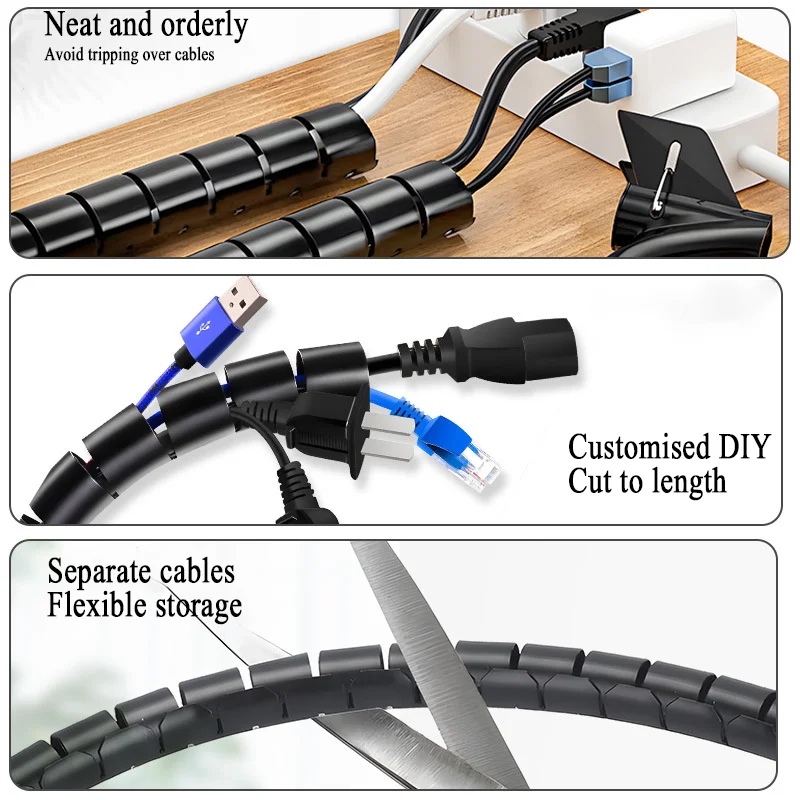 Neat and orderly
Avoid tripping over cables

Customised DIY
Cut to length

Separate cables
Flexible storage