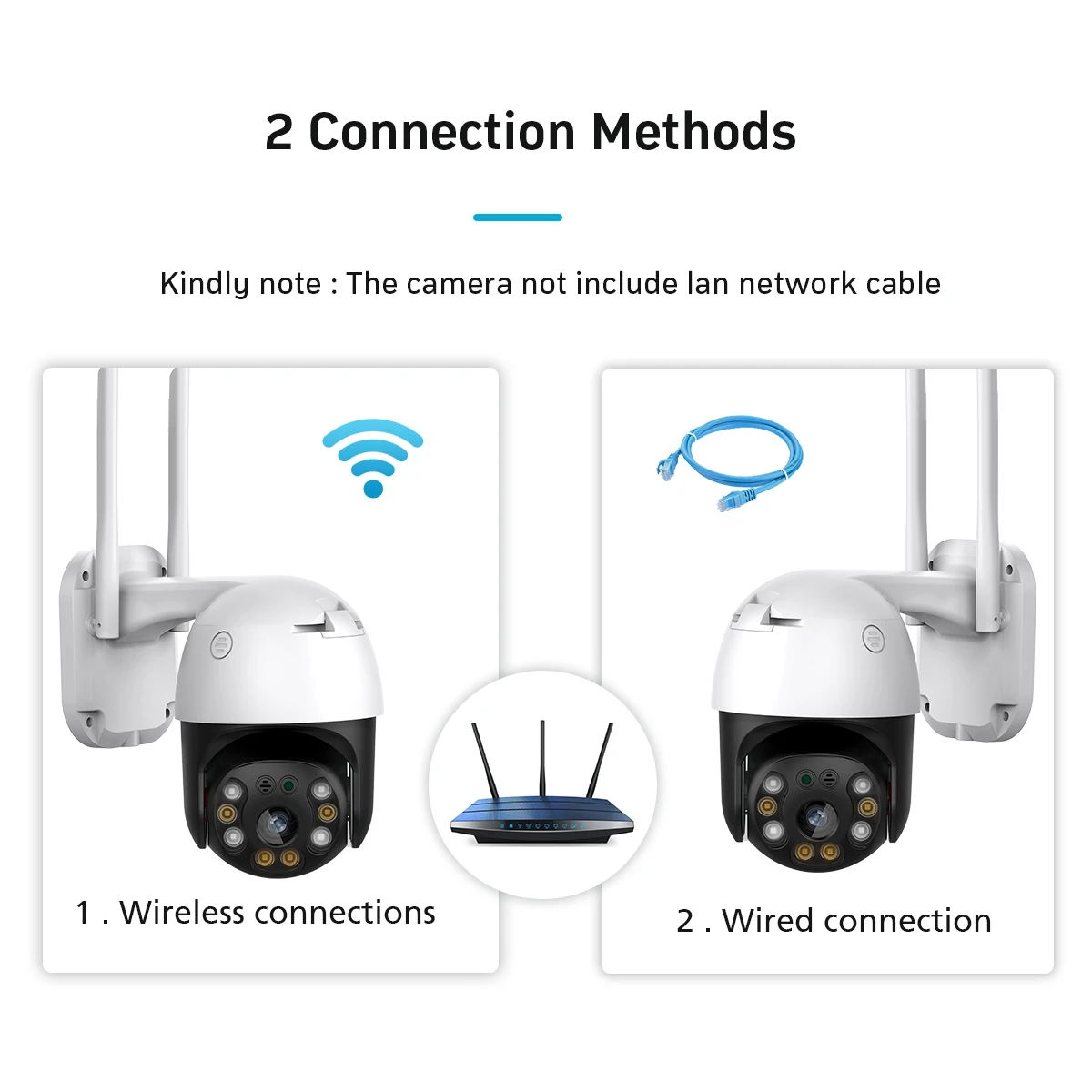 2 Connection Methods

Kindly note : The camera not include lan network cable

1 . Wireless connections

2 . Wired connection