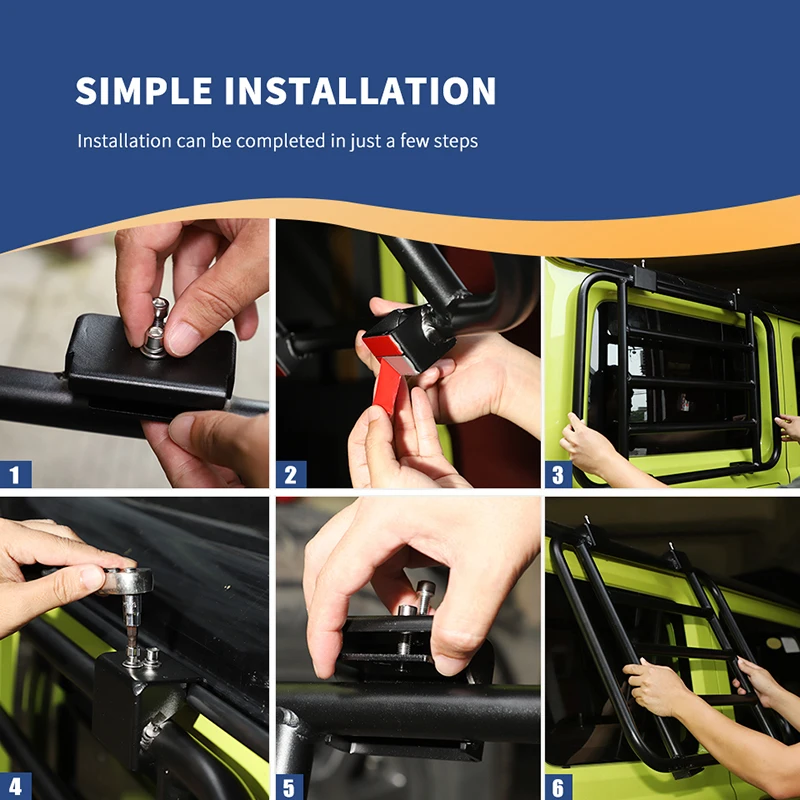 SIMPLE INSTALLATION

Installation can be completed in just a few steps

1

2

3

4

5

6