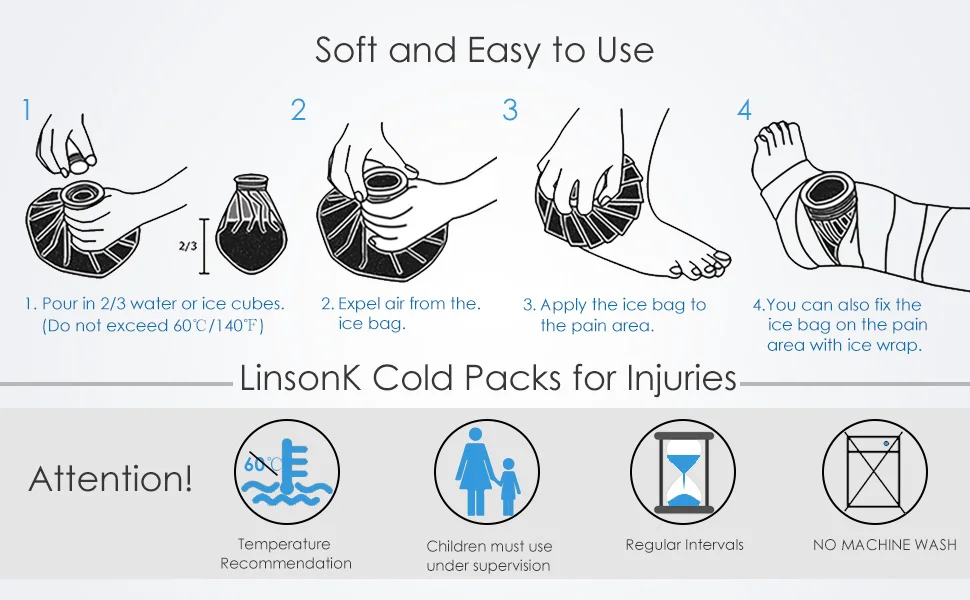 Soft and Easy to Use

1

2/3

1. Pour in 2/3 water or ice cubes. (Do not exceed 60℃/140℉)

2

2. Expel air from the. ice bag.

3

3. Apply the ice bag to the pain area.

4

4.You can also fix the ice bag on the pain area with ice wrap.

LinsonK Cold Packs for Injuries

Attention!

60℃

Temperature Recommendation

Children must use under supervision

Regular Intervals

NO MACHINE WASH