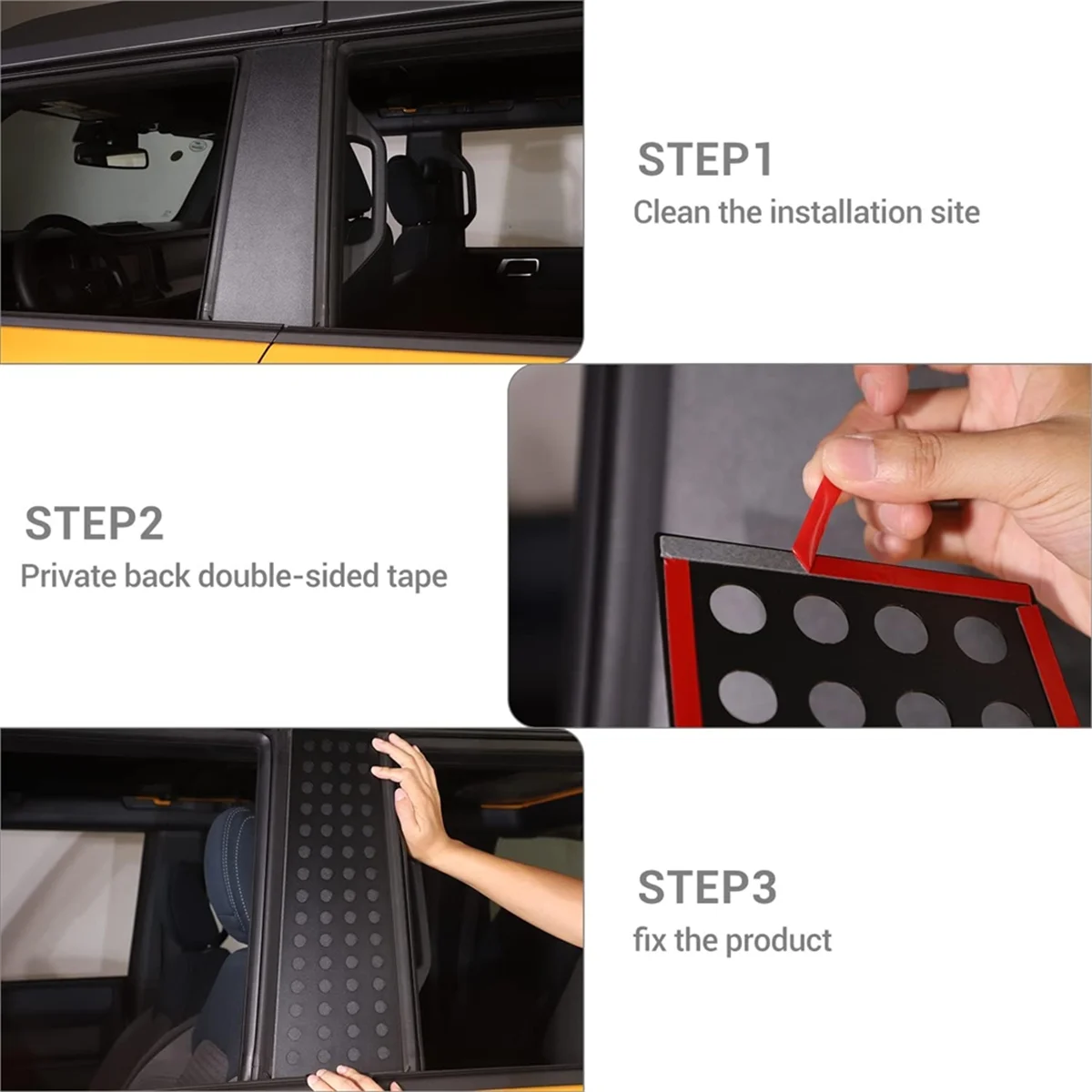 STEP1
Clean the installation site

STEP2
Private back double-sided tape

STEP3
fix the product