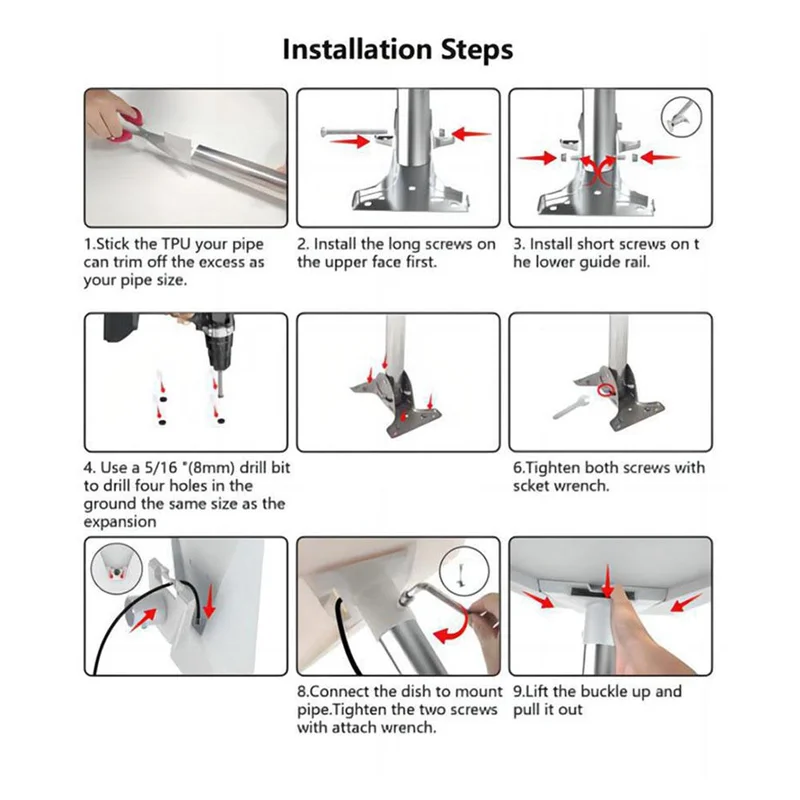 Installation Steps

1.Stick the TPU your pipe can trim off the excess as your pipe size.

2. Install the long screws on the upper face first.

3. Install short screws on t he lower guide rail.

4. Use a 5/16 "(8mm) drill bit to drill four holes in the ground the same size as the expansion

6.Tighten both screws with scket wrench.

8.Connect the dish to mount pipe.Tighten the two screws with attach wrench.

9.Lift the buckle up and pull it out