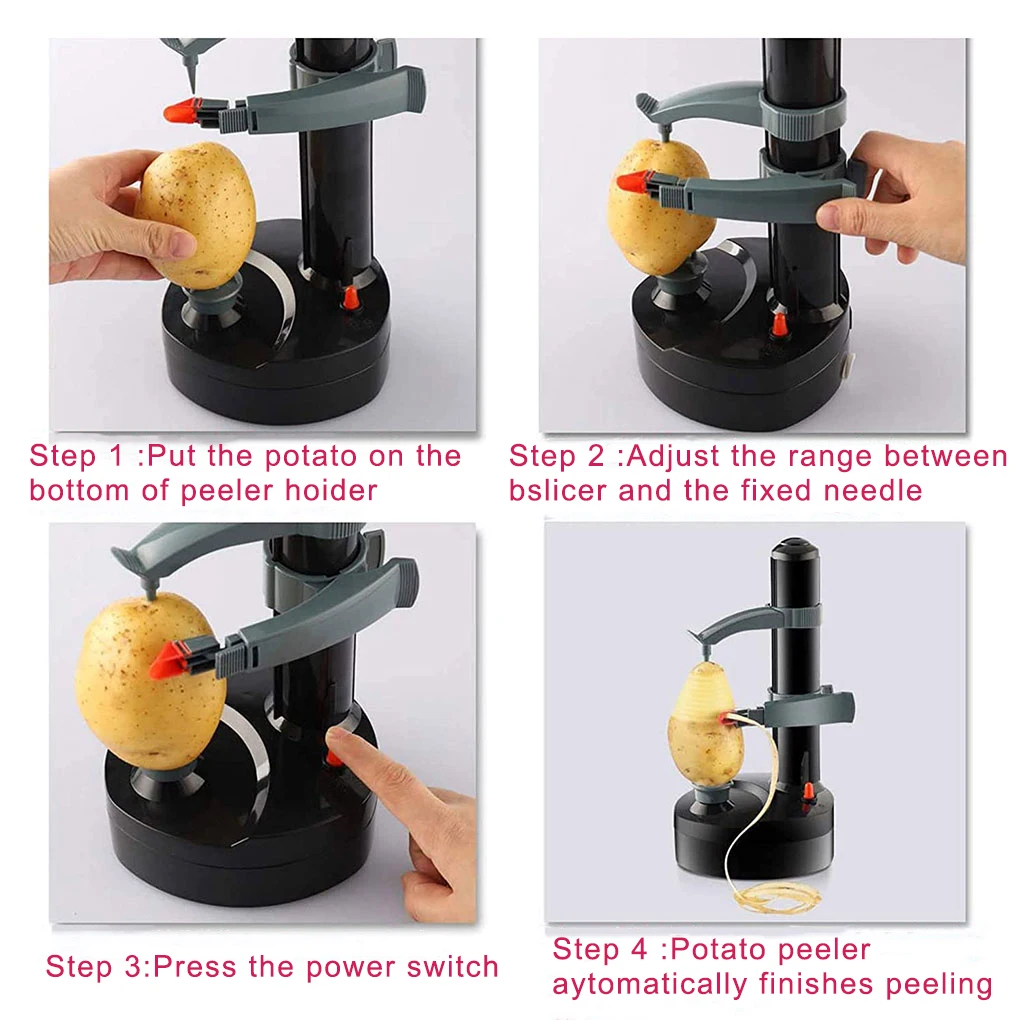 Step 1 :Put the potato on the bottom of peeler hoider

Step 2 :Adjust the range between bslicer and the fixed needle

Step 3:Press the power switch

Step 4 :Potato peeler aytomatically finishes peeling