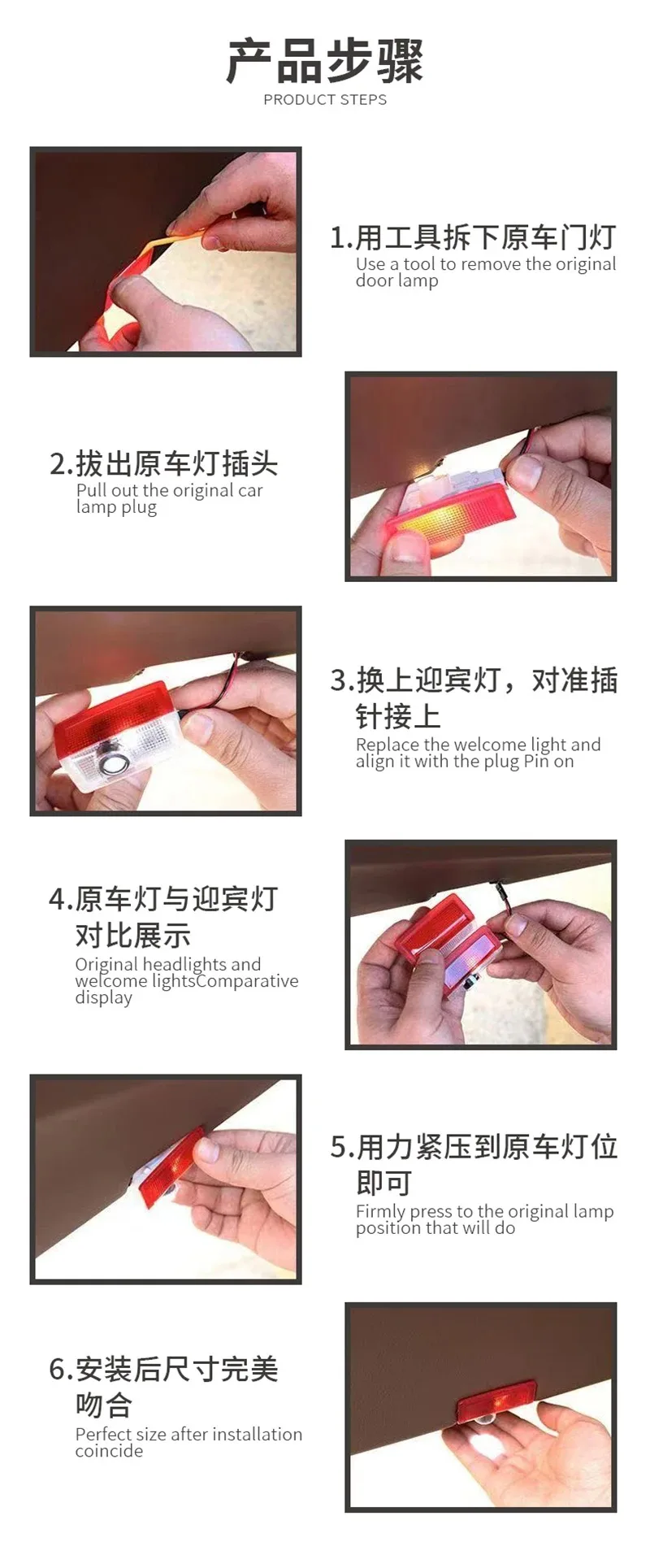 产品步骤
PRODUCT STEPS

1.用工具拆下原车门灯
Use a tool to remove the original door lamp

2.拔出原车灯插头
Pull out the original car lamp plug

3.换上迎宾灯，对准插针接上
Replace the welcome light and align it with the plug Pin on

4.原车灯与迎宾灯对比展示
Original headlights and welcome lightsComparative display

5.用力紧压到原车灯位即可
Firmly press to the original lamp position that will do

6.安装后尺寸完美吻合
Perfect size after installation coincide