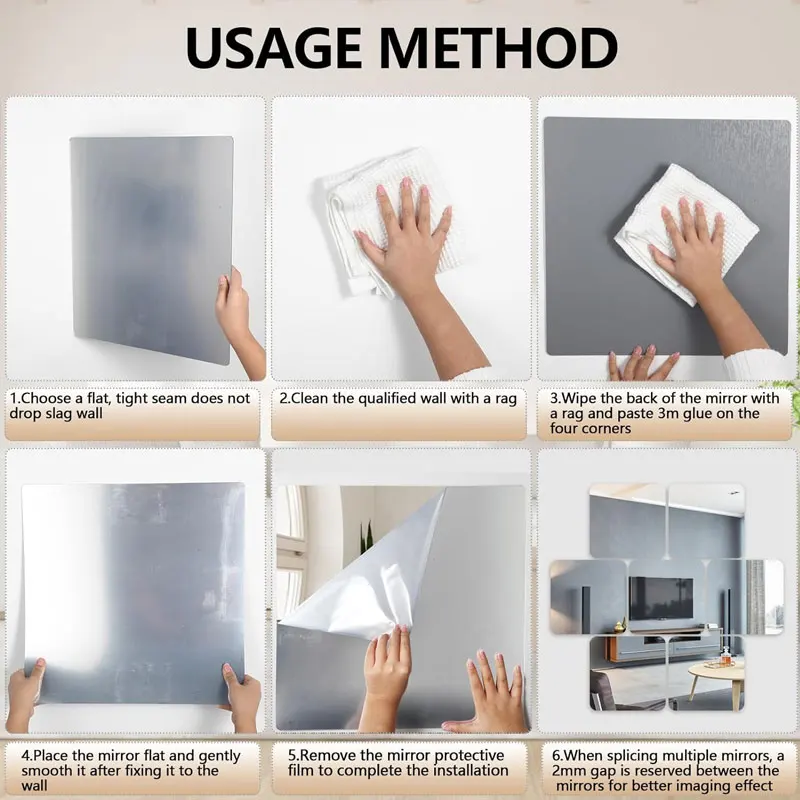 USAGE METHOD

1.Choose a flat, tight seam does not drop slag wall

2.Clean the qualified wall with a rag

3.Wipe the back of the mirror with a rag and paste 3m glue on the four corners

4.Place the mirror flat and gently smooth it after fixing it to the wall

5.Remove the mirror protective film to complete the installation

6.When splicing multiple mirrors, a 2mm gap is reserved between the mirrors for better imaging effect