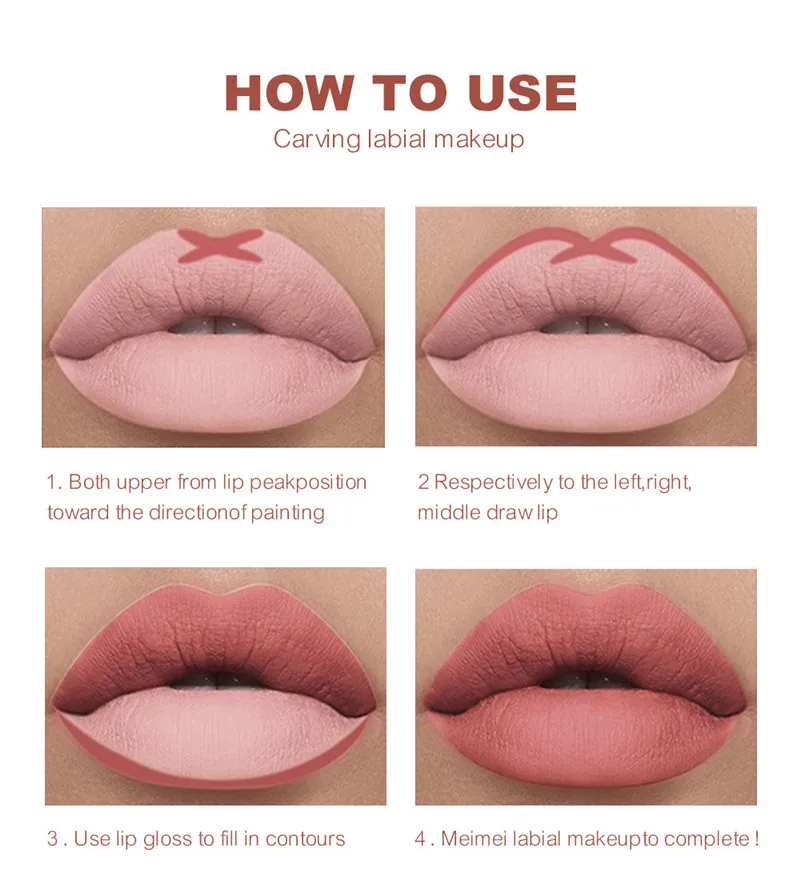 HOW TO USE
Carving labial makeup

1. Both upper from lip peakposition toward the directionof painting

2 Respectively to the left,right, middle draw lip

3 . Use lip gloss to fill in contours

4 . Meimei labial makeupto complete !