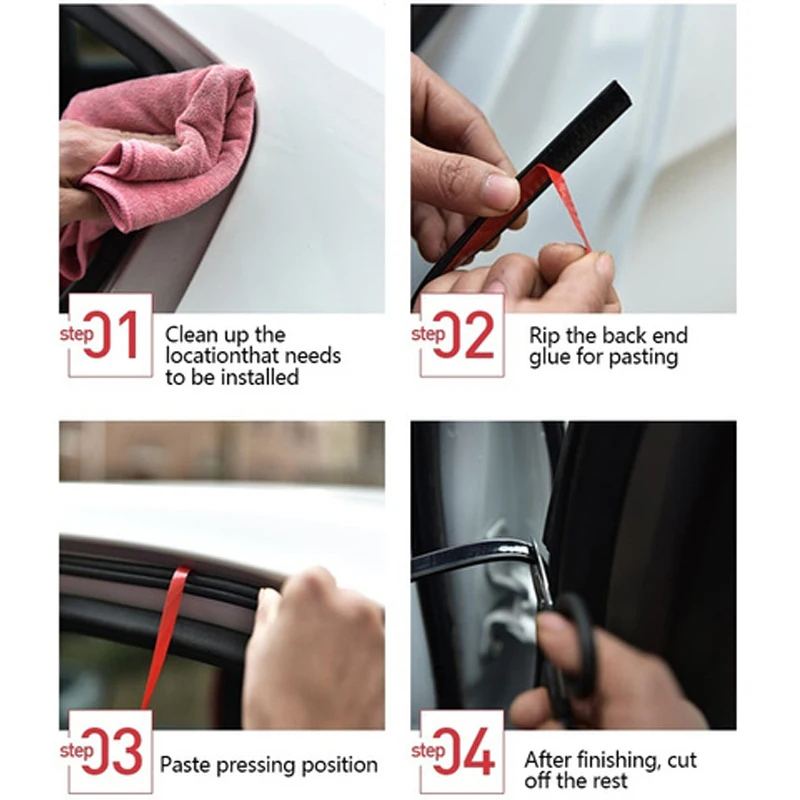 step 01 Clean up the locationthat needs to be installed

step 02 Rip the back end glue for pasting

step 03 Paste pressing position

step 04 After finishing, cut off the rest