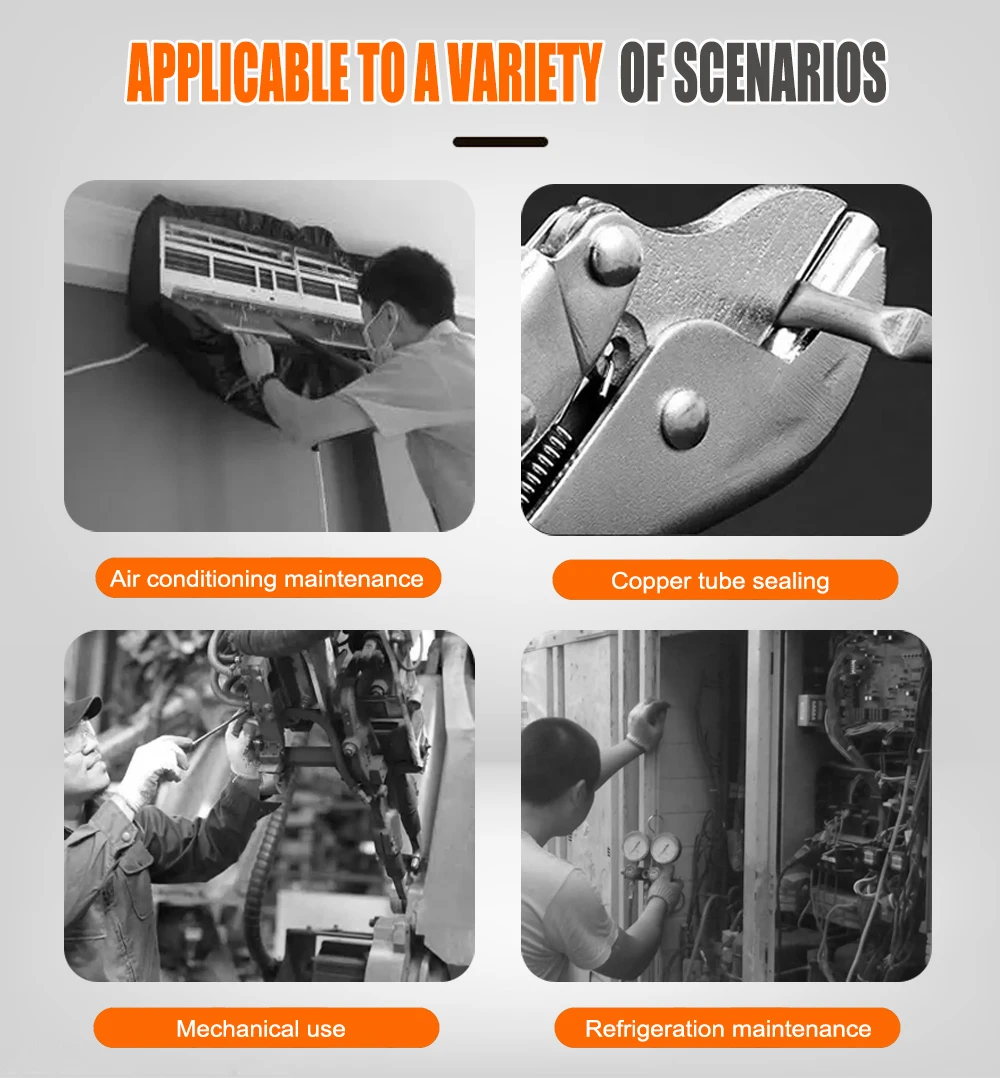 APPLICABLE TO A VARIETY OF SCENARIOS

Air conditioning maintenance

Copper tube sealing

Mechanical use

Refrigeration maintenance