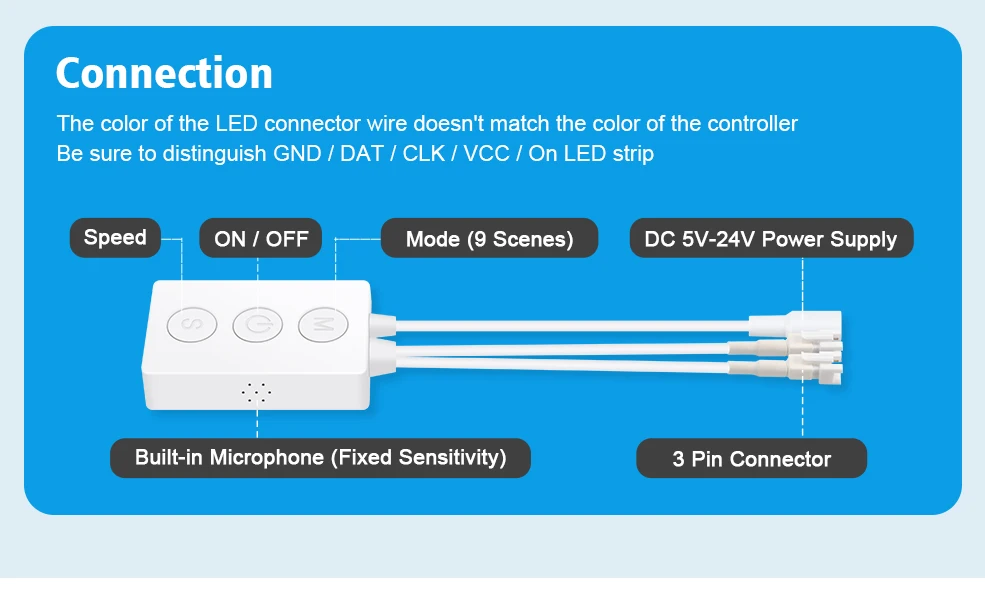 Connection

The color of the LED connector wire doesn't match the color of the controller
Be sure to distinguish GND / DAT / CLK / VCC / On LED strip

Speed

ON / OFF

Mode (9 Scenes)

DC 5V-24V Power Supply

S

M

Built-in Microphone (Fixed Sensitivity)

3 Pin Connector