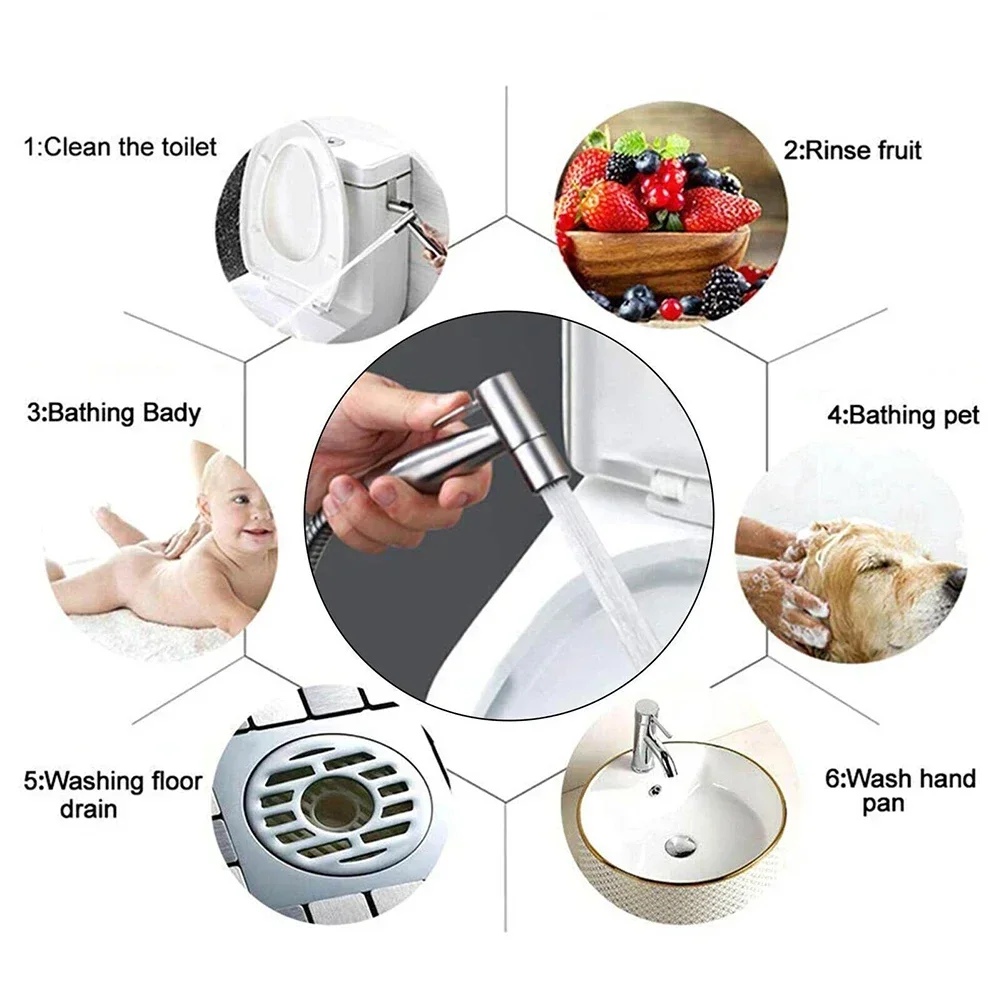 1:Clean the toilet

2:Rinse fruit

3:Bathing Bady

4:Bathing pet

5:Washing floor drain

6:Wash hand pan