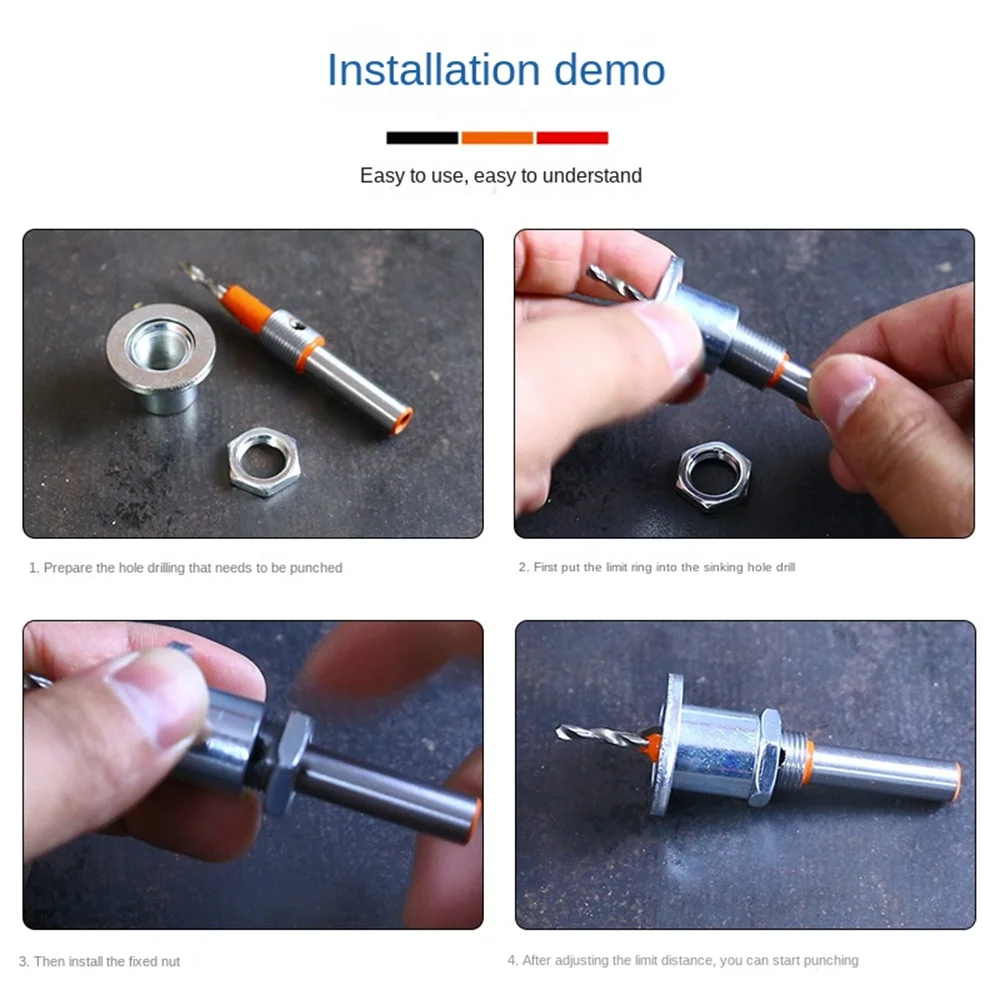 Installation demo

Easy to use, easy to understand

1. Prepare the hole drilling that needs to be punched

2. First put the limit ring into the sinking hole drill

3. Then install the fixed nut

4. After adjusting the limit distance, you can start punching