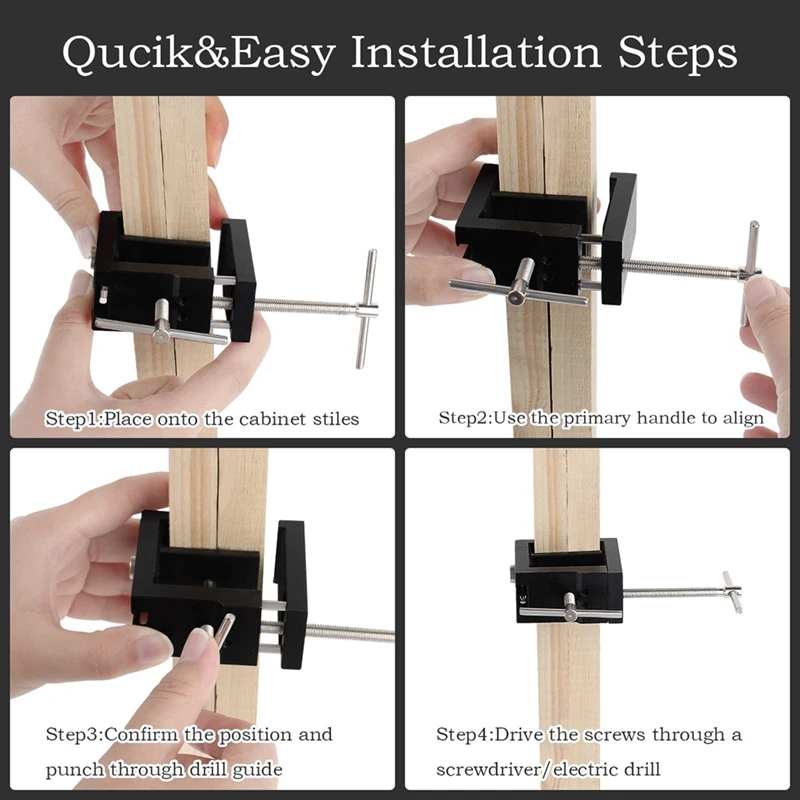 Qucik&Easy Installation Steps

Step1:Place onto the cabinet stiles

Step2:Use the primary handle to align

Step3:Confirm the position and punch through drill guide

Step4:Drive the screws through a screwdriver/electric drill