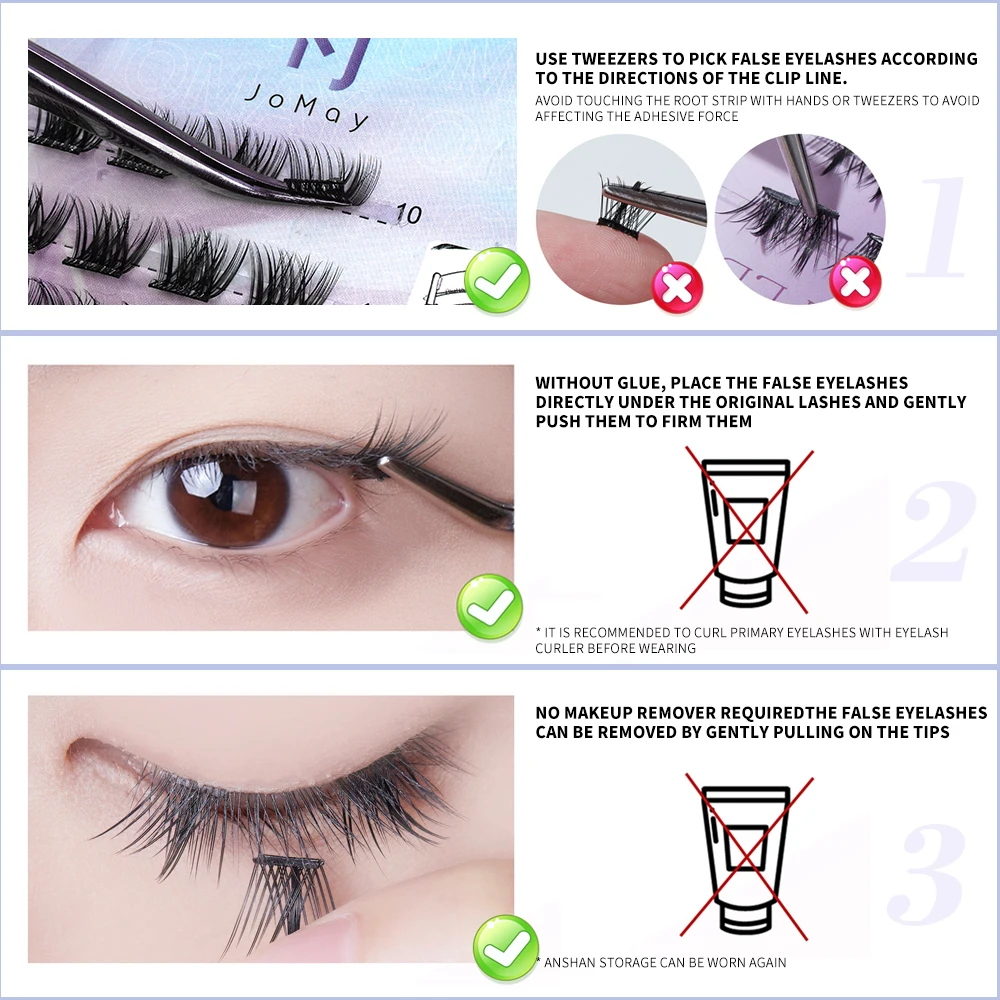 JoMay

10

USE TWEEZERS TO PICK FALSE EYELASHES ACCORDING TO THE DIRECTIONS OF THE CLIP LINE.

AVOID TOUCHING THE ROOT STRIP WITH HANDS OR TWEEZERS TO AVOID AFFECTING THE ADHESIVE FORCE

1

WITHOUT GLUE, PLACE THE FALSE EYELASHES DIRECTLY UNDER THE ORIGINAL LASHES AND GENTLY PUSH THEM TO FIRM THEM

2

* IT IS RECOMMENDED TO CURL PRIMARY EYELASHES WITH EYELASH CURLER BEFORE WEARING

NO MAKEUP REMOVER REQUIREDTHE FALSE EYELASHES CAN BE REMOVED BY GENTLY PULLING ON THE TIPS

3

* ANSHAN STORAGE CAN BE WORN AGAIN