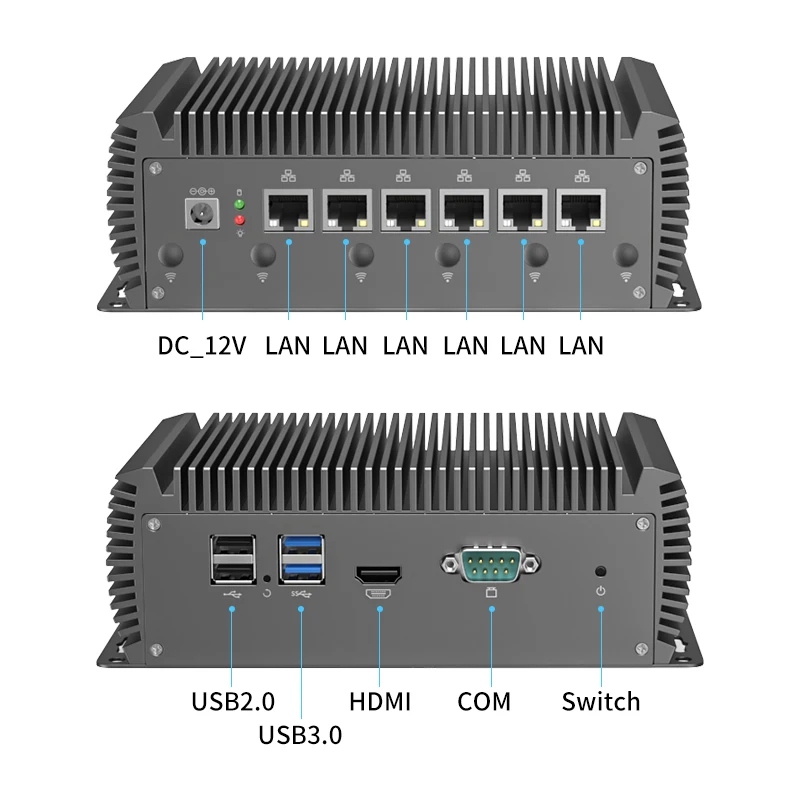 DC_12V LAN LAN LAN LAN LAN LAN

USB2.0 USB3.0 HDMI COM Switch