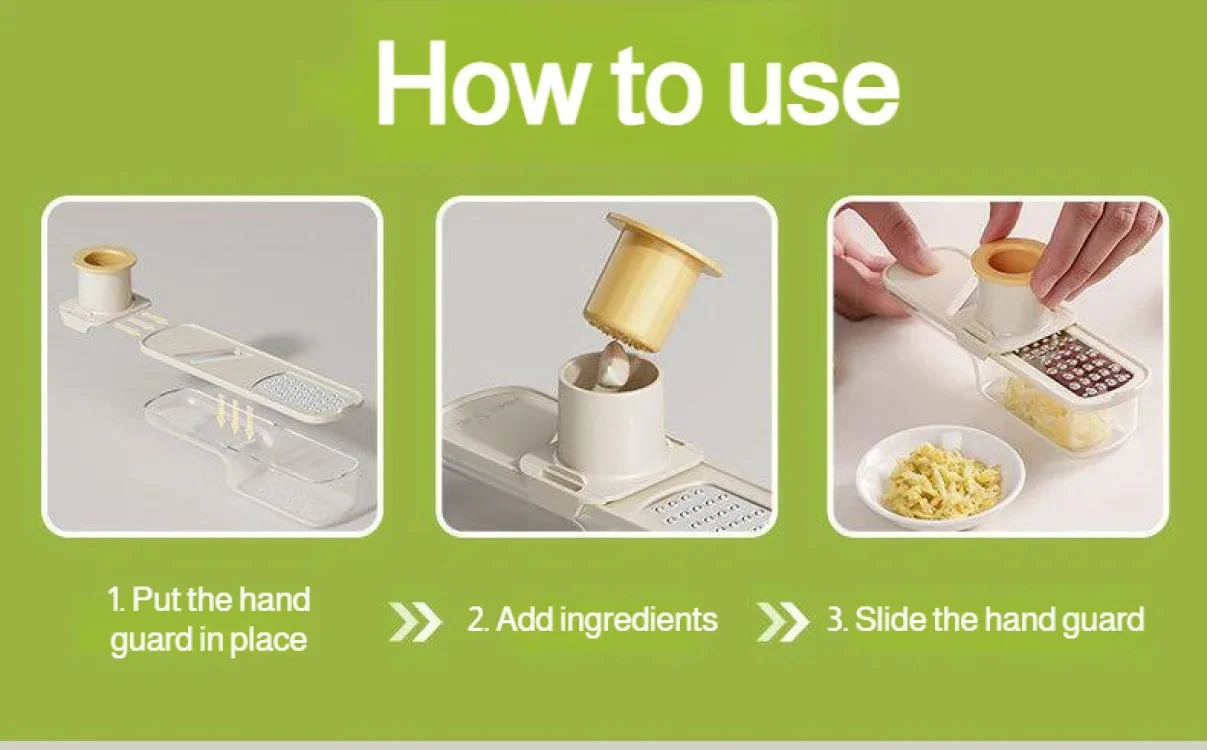 How to use

1. Put the hand guard in place

2. Add ingredients

3. Slide the hand guard