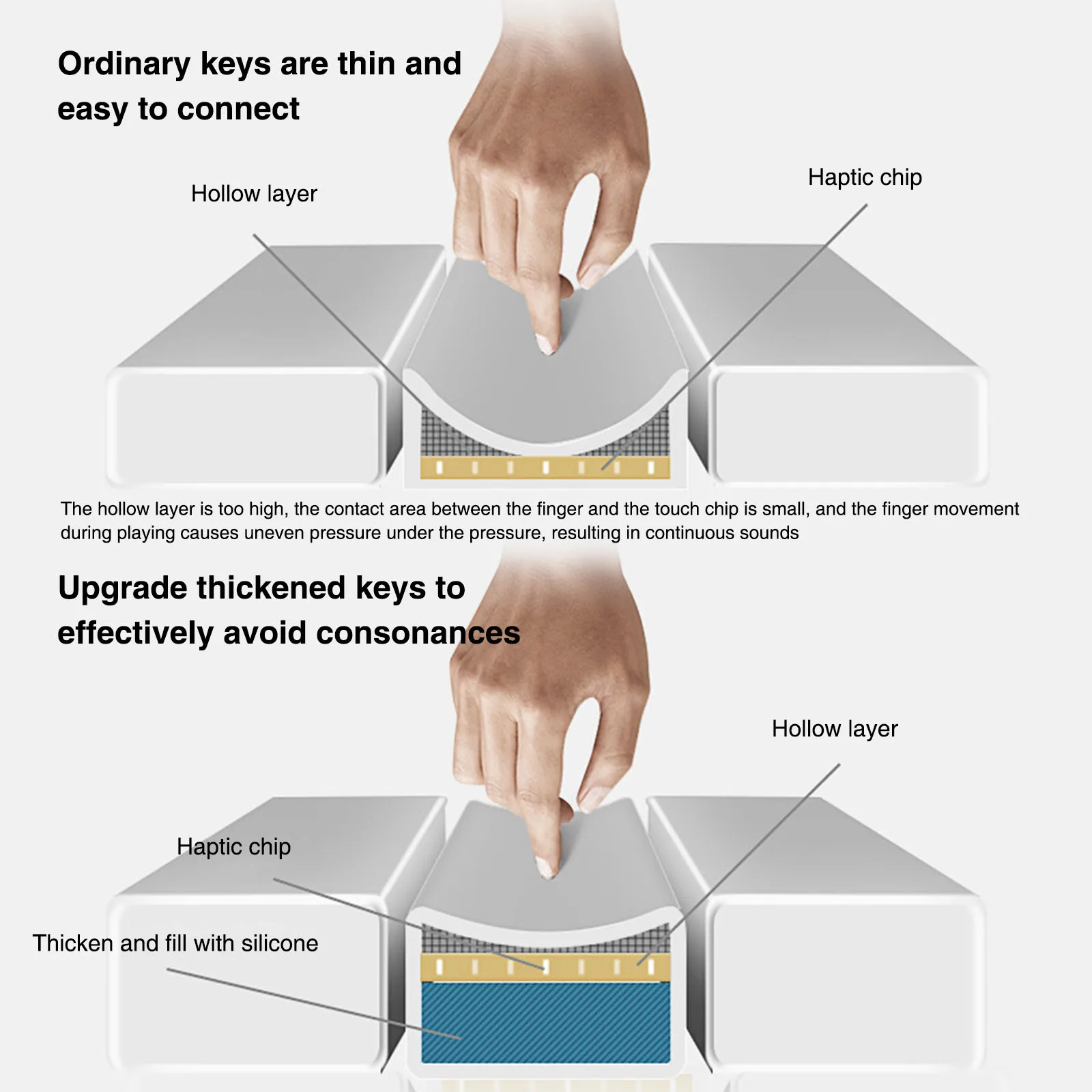 Ordinary keys are thin and easy to connect

Hollow layer

Haptic chip

The hollow layer is too high, the contact area between the finger and the touch chip is small, and the finger movement during playing causes uneven pressure under the pressure, resulting in continuous sounds

Upgrade thickened keys to effectively avoid consonances

Hollow layer

Haptic chip

Thicken and fill with silicone