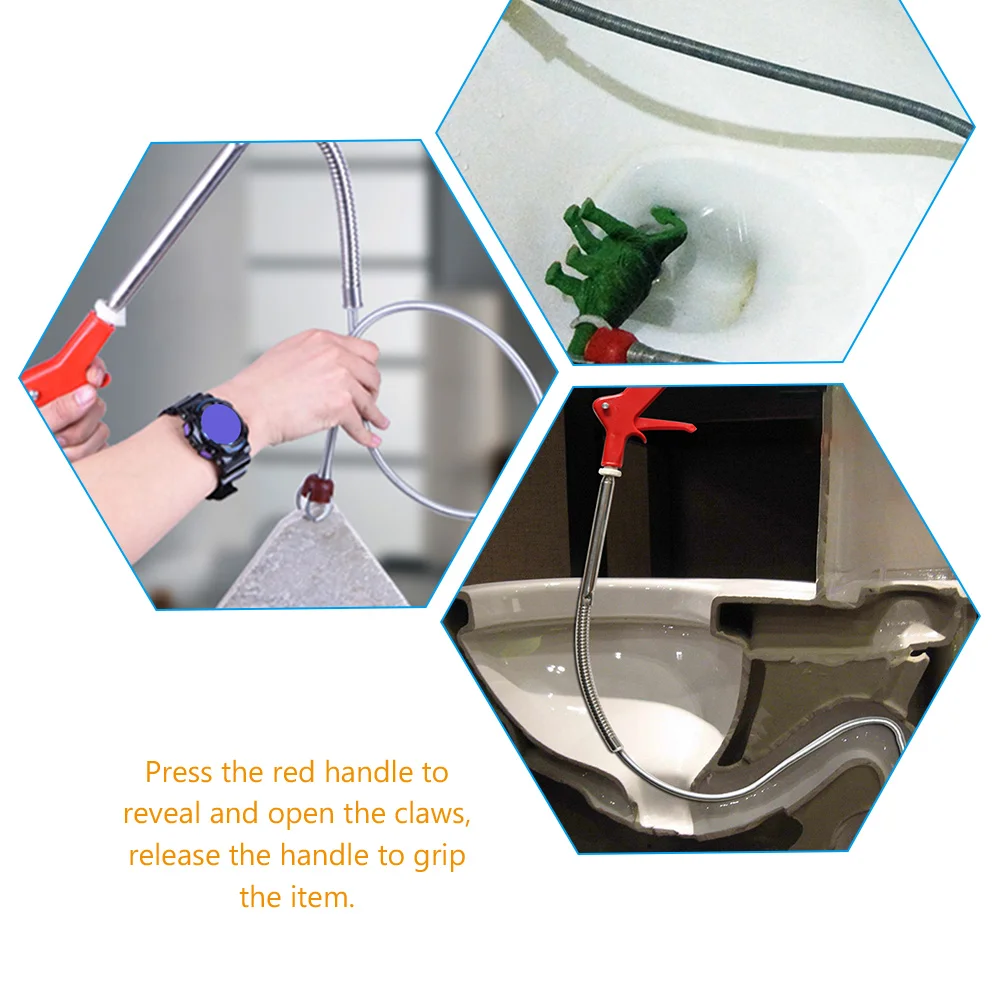 Press the red handle to reveal and open the claws, release the handle to grip the item.