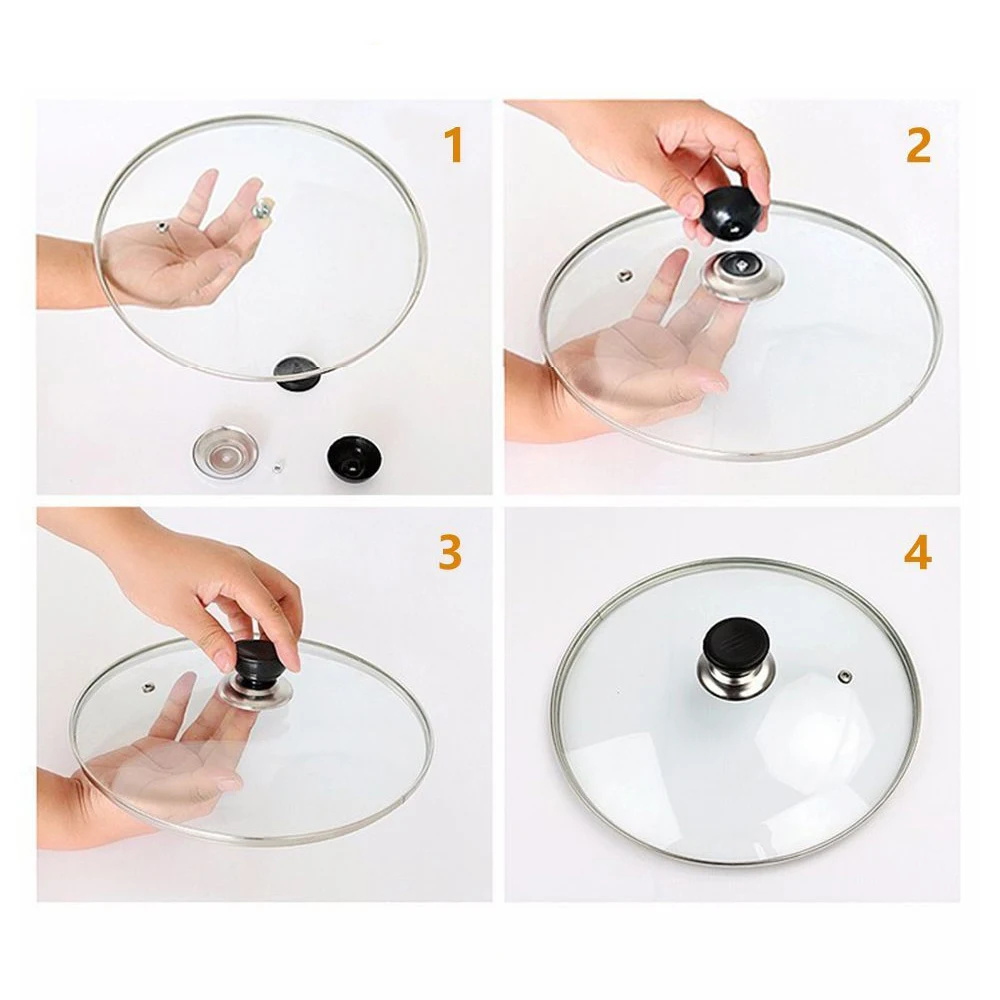 1

2

3

4