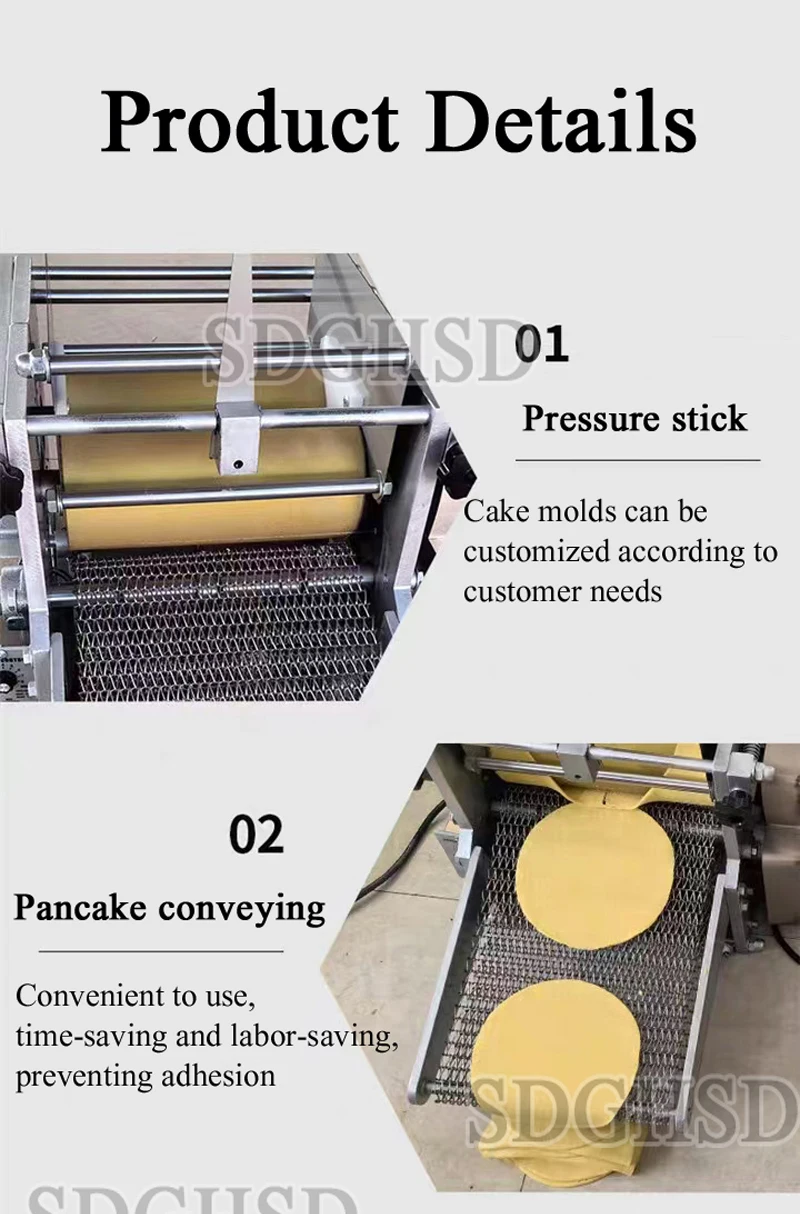 Product Details

SDGHSD

01

Pressure stick

Cake molds can be customized according to customer needs

02

Pancake conveying

Convenient to use, time-saving and labor-saving, preventing adhesion

SDGHSD

SDGHSD