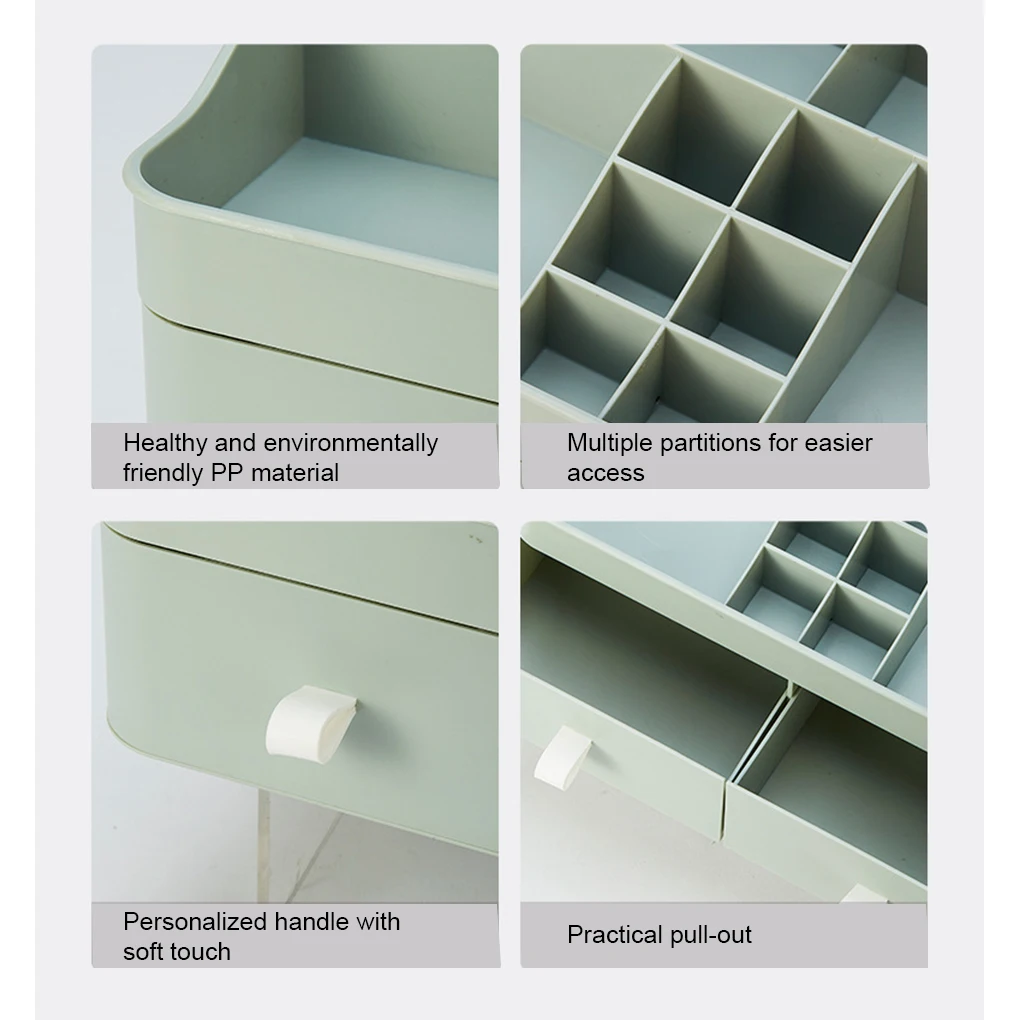 Healthy and environmentally friendly PP material

Multiple partitions for easier access

Personalized handle with soft touch

Practical pull-out