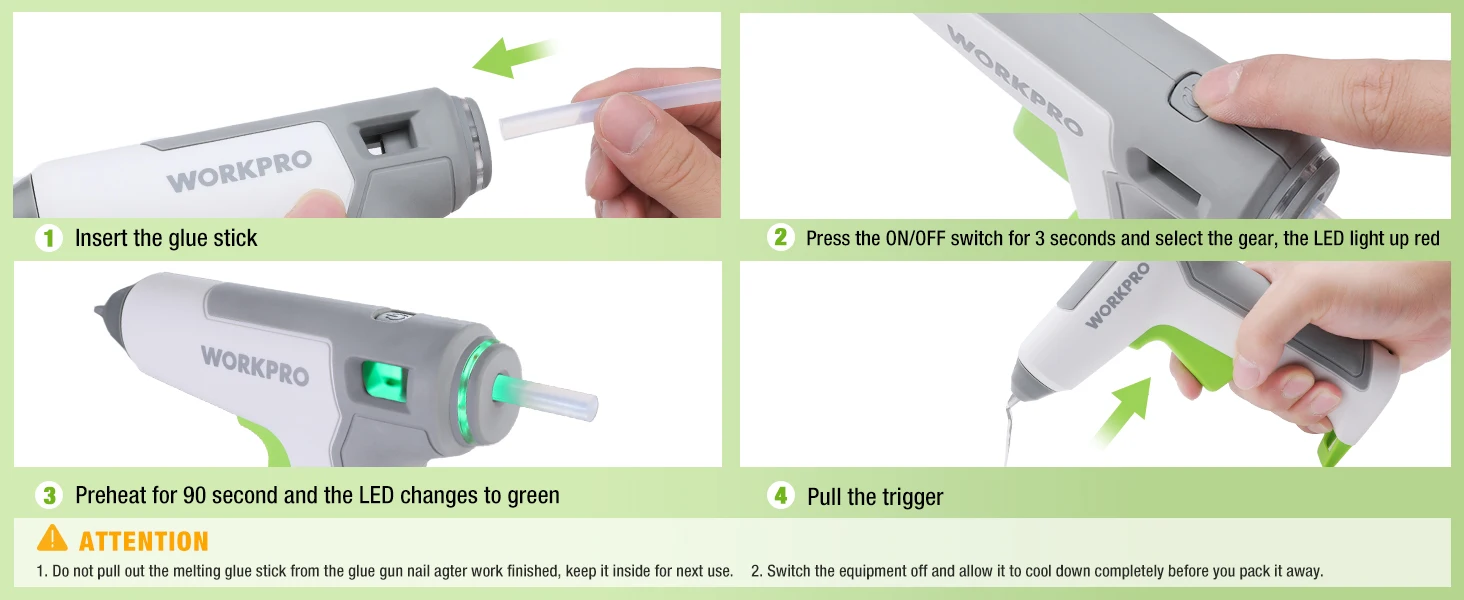 WORKPRO

1 Insert the glue stick

WORKPRO

2 Press the ON/OFF switch for 3 seconds and select the gear, the LED light up red

WORKPRO

3 Preheat for 90 second and the LED changes to green

WORKPRO

4 Pull the trigger

ATTENTION

1. Do not pull out the melting glue stick from the glue gun nail agter work finished, keep it inside for next use. 2. Switch the equipment off and allow it to cool down completely before you pack it away.