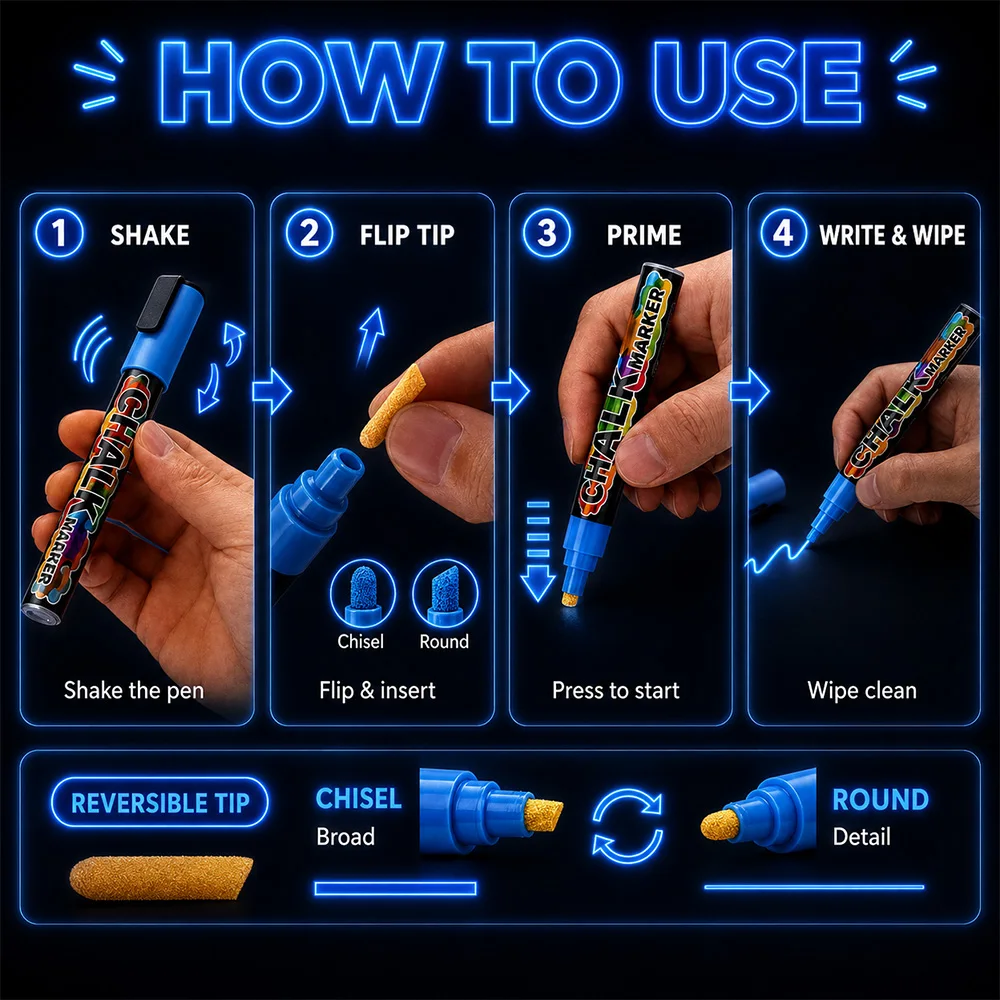 HOW TO USE

1 SHAKE

CHALK MARKER

Shake the pen

2 FLIP TIP

Chisel

Round

Flip & insert

3 PRIME

CHALK MARKER

Press to start

4 WRITE & WIPE

CHALK MARKER

Wipe clean

REVERSIBLE TIP

CHISEL
Broad

ROUND
Detail