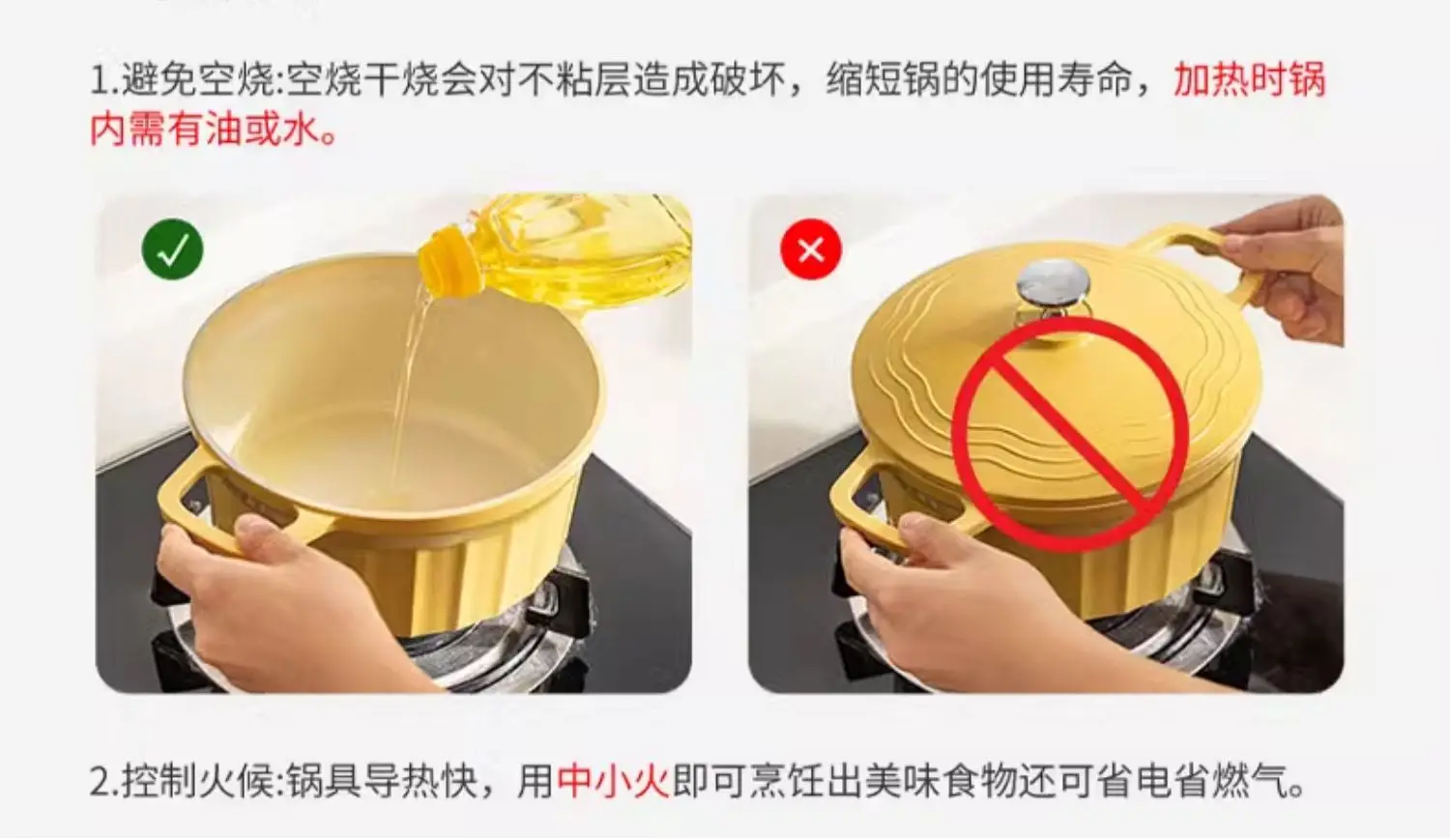 1.避免空烧:空烧干烧会对不粘层造成破坏，缩短锅的使用寿命，加热时锅内需有油或水。

2.控制火候:锅具导热快，用中小火即可烹饪出美味食物还可省电省燃气。