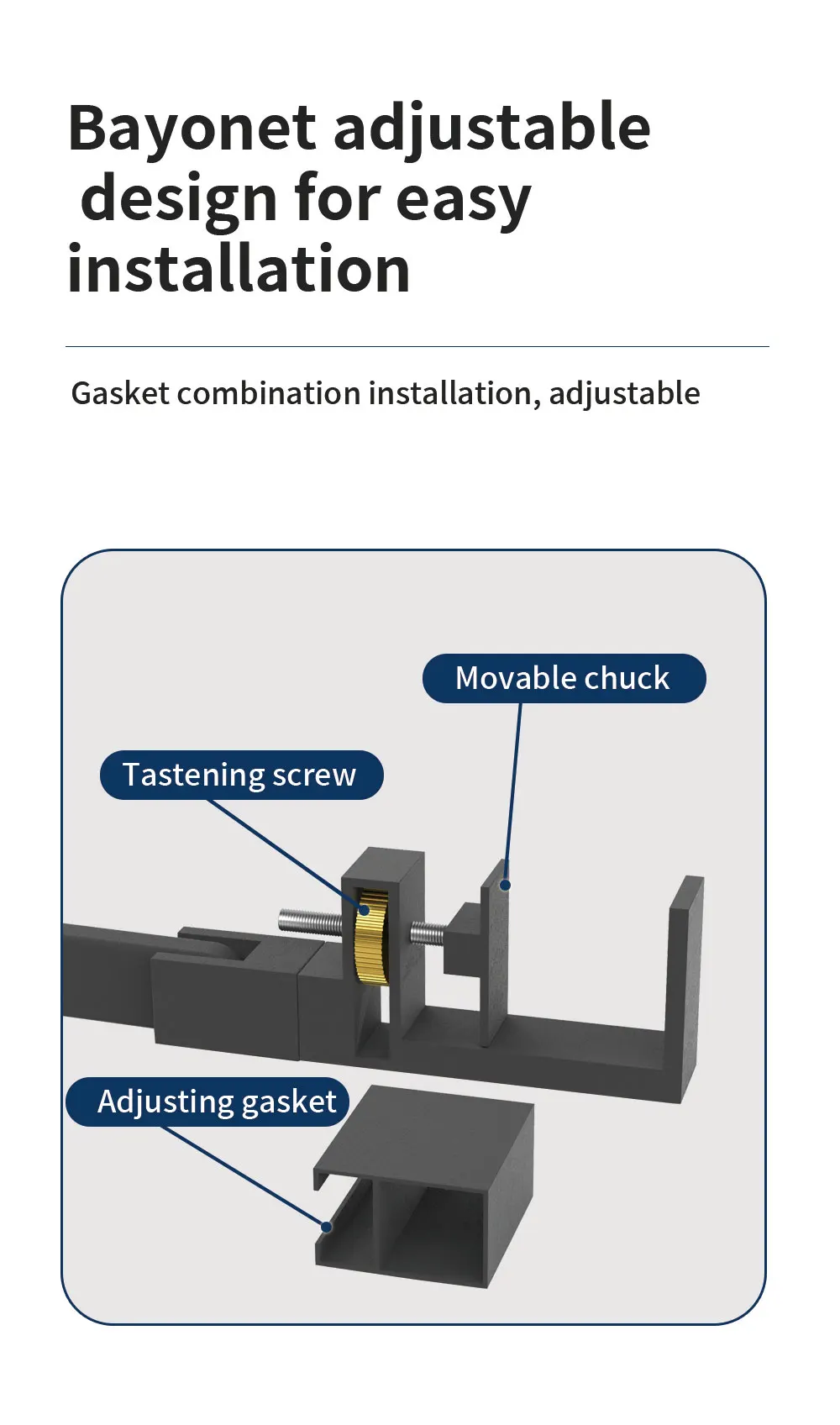 Bayonet adjustable design for easy installation

Gasket combination installation, adjustable

Movable chuck

Tastening screw

Adjusting gasket