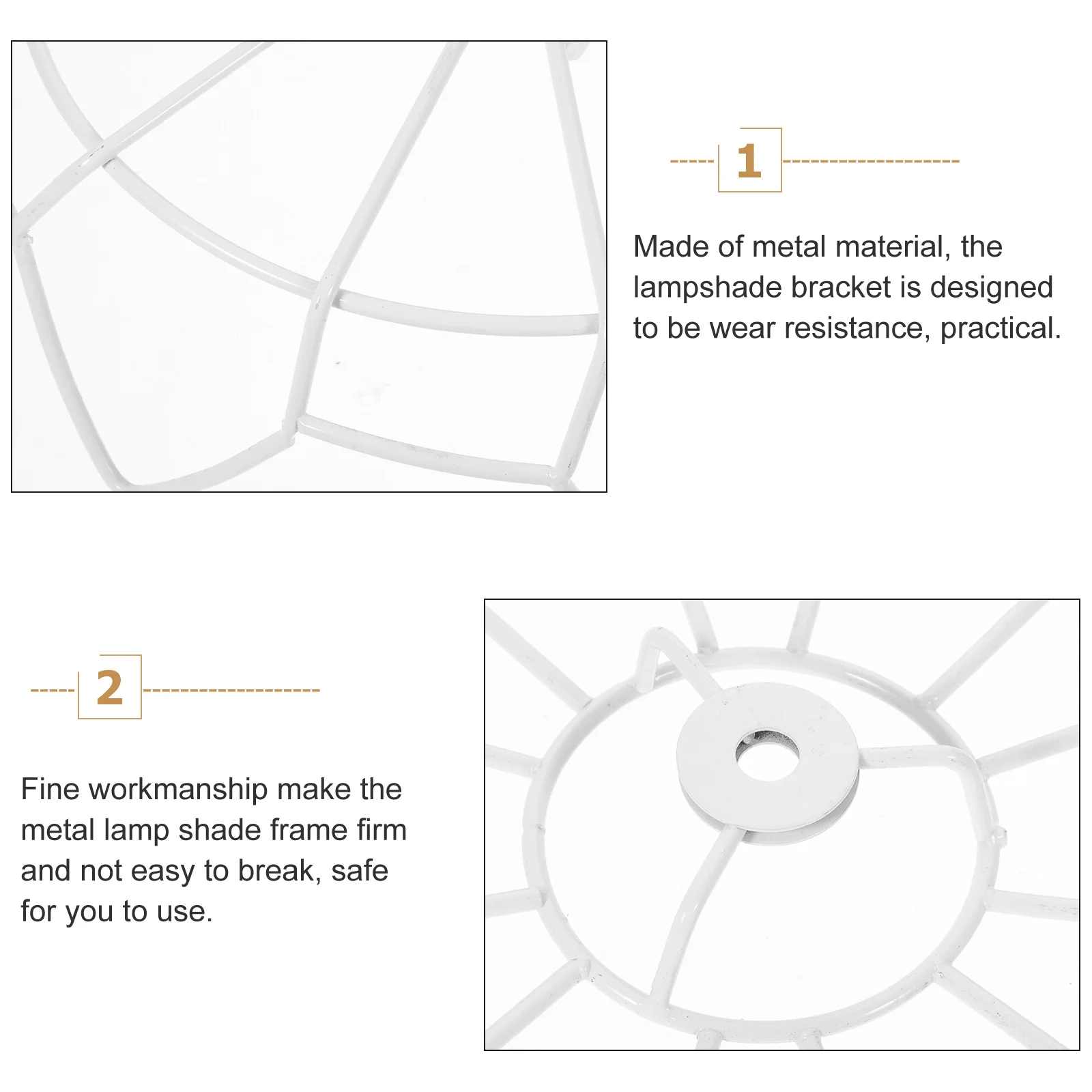 1

Made of metal material, the lampshade bracket is designed to be wear resistance, practical.

2

Fine workmanship make the metal lamp shade frame firm and not easy to break, safe for you to use.