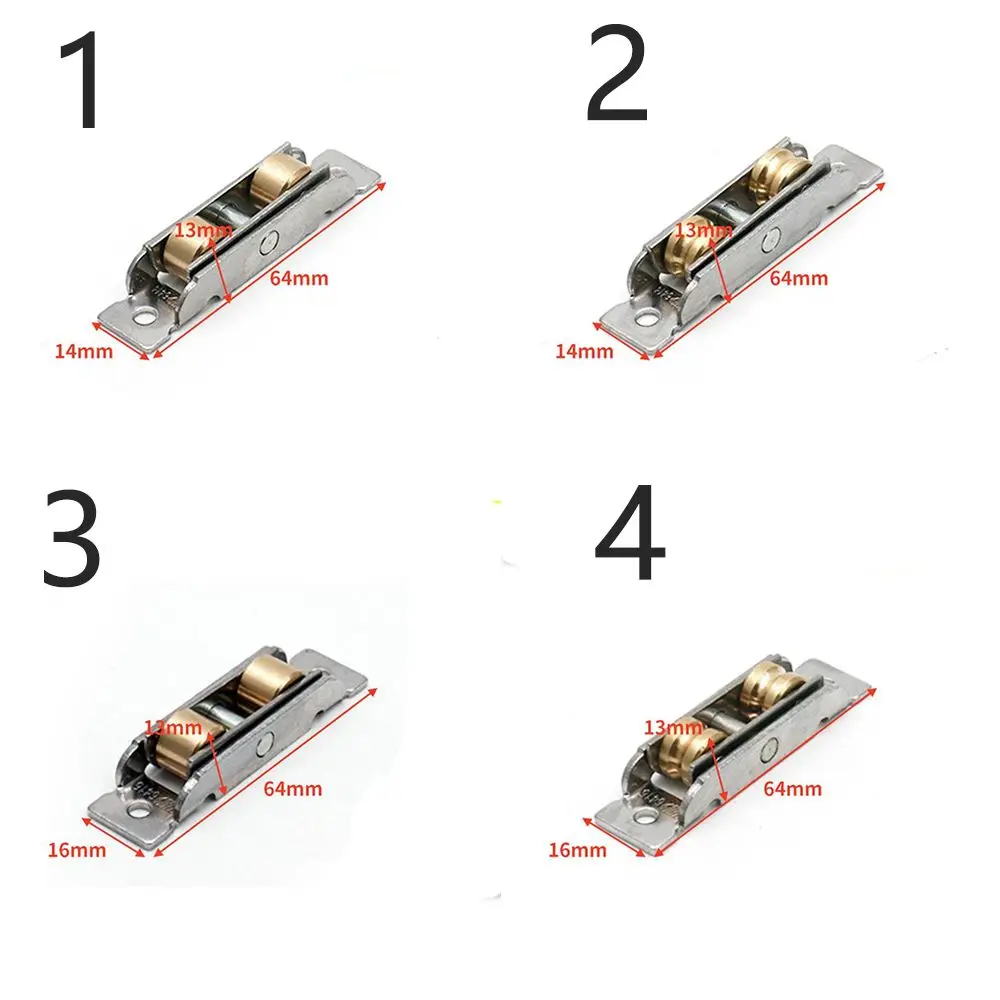 1

13mm
64mm
14mm

2

13mm
64mm
14mm

3

13mm
64mm
16mm

4

13mm
64mm
16mm