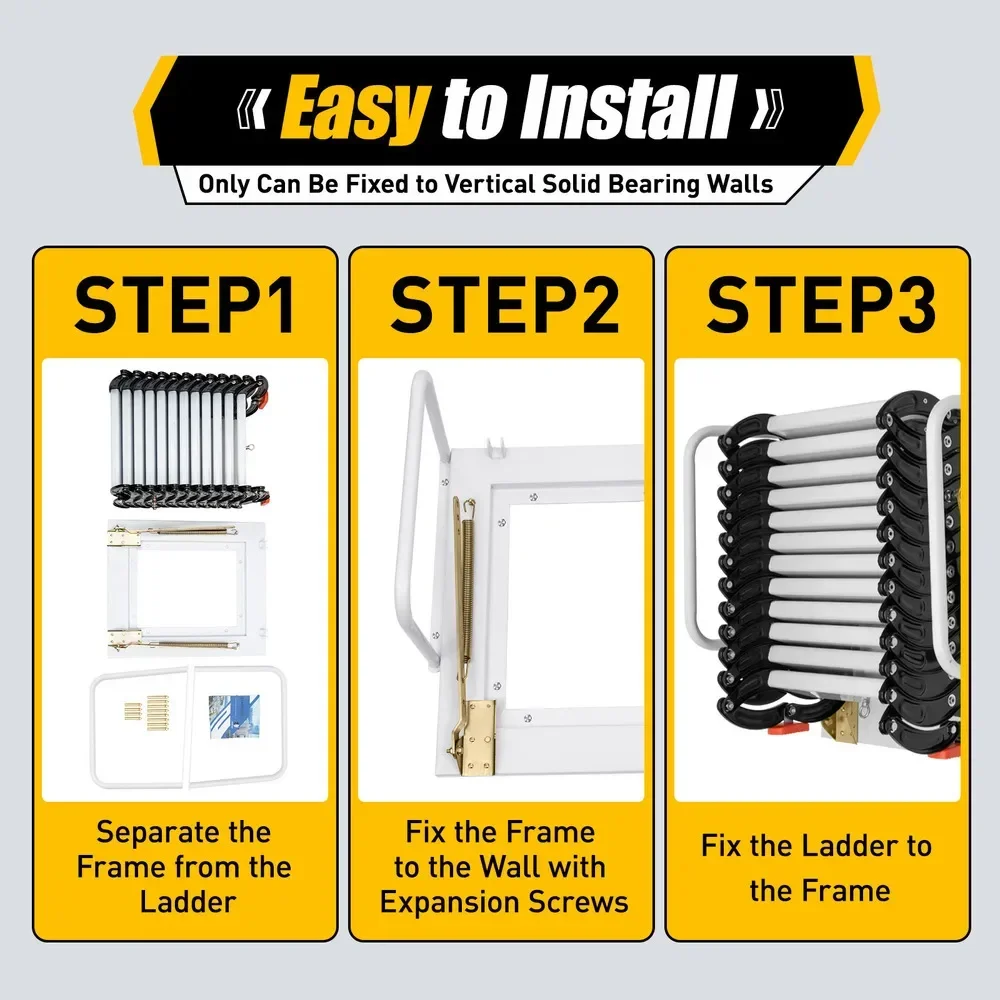 《 Easy to Install 》
Only Can Be Fixed to Vertical Solid Bearing Walls

STEP1
Separate the Frame from the Ladder

STEP2
Fix the Frame to the Wall with Expansion Screws

STEP3
Fix the Ladder to the Frame