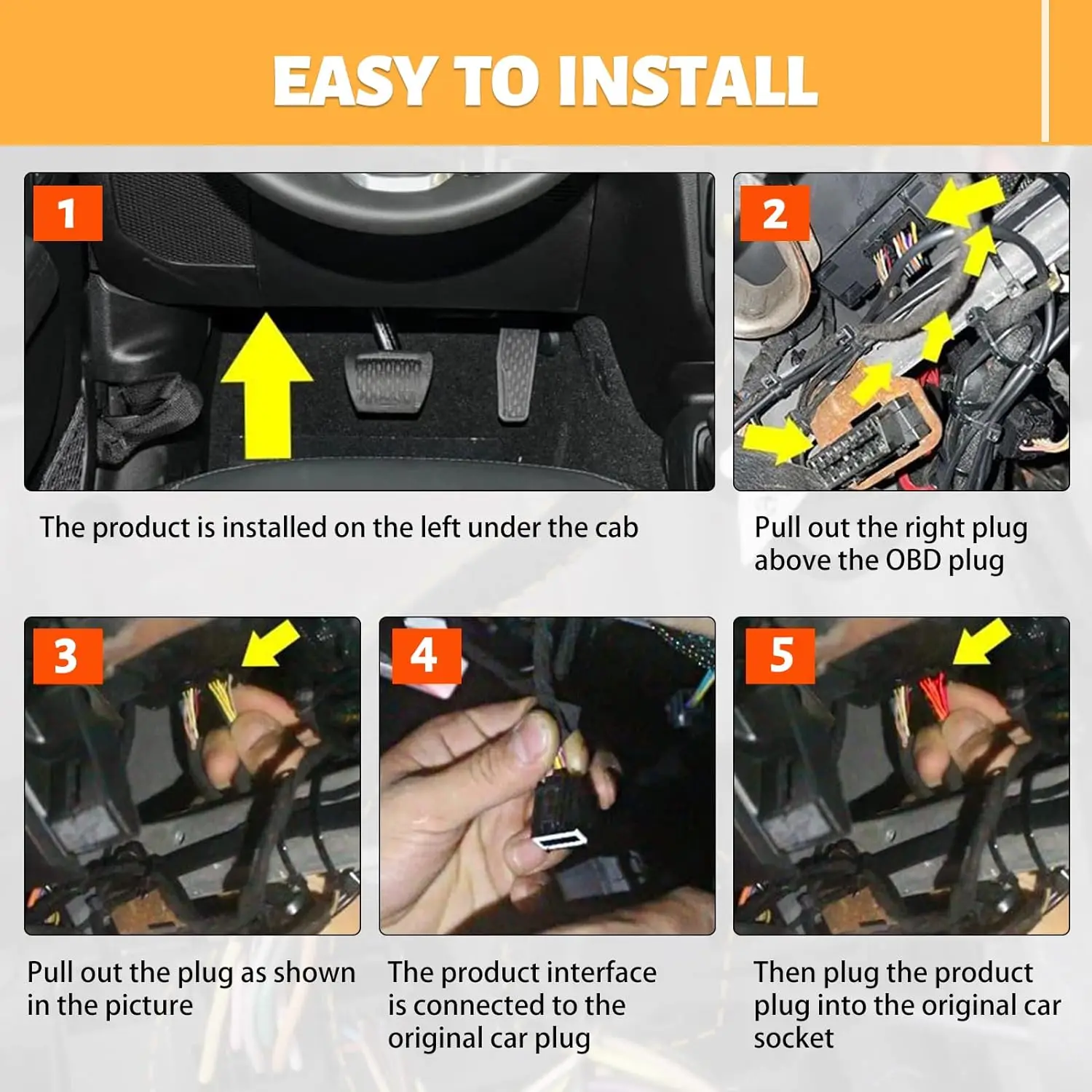 EASY TO INSTALL

1

The product is installed on the left under the cab

2

Pull out the right plug above the OBD plug

3

Pull out the plug as shown in the picture

4

The product interface is connected to the original car plug

5

Then plug the product plug into the original car socket