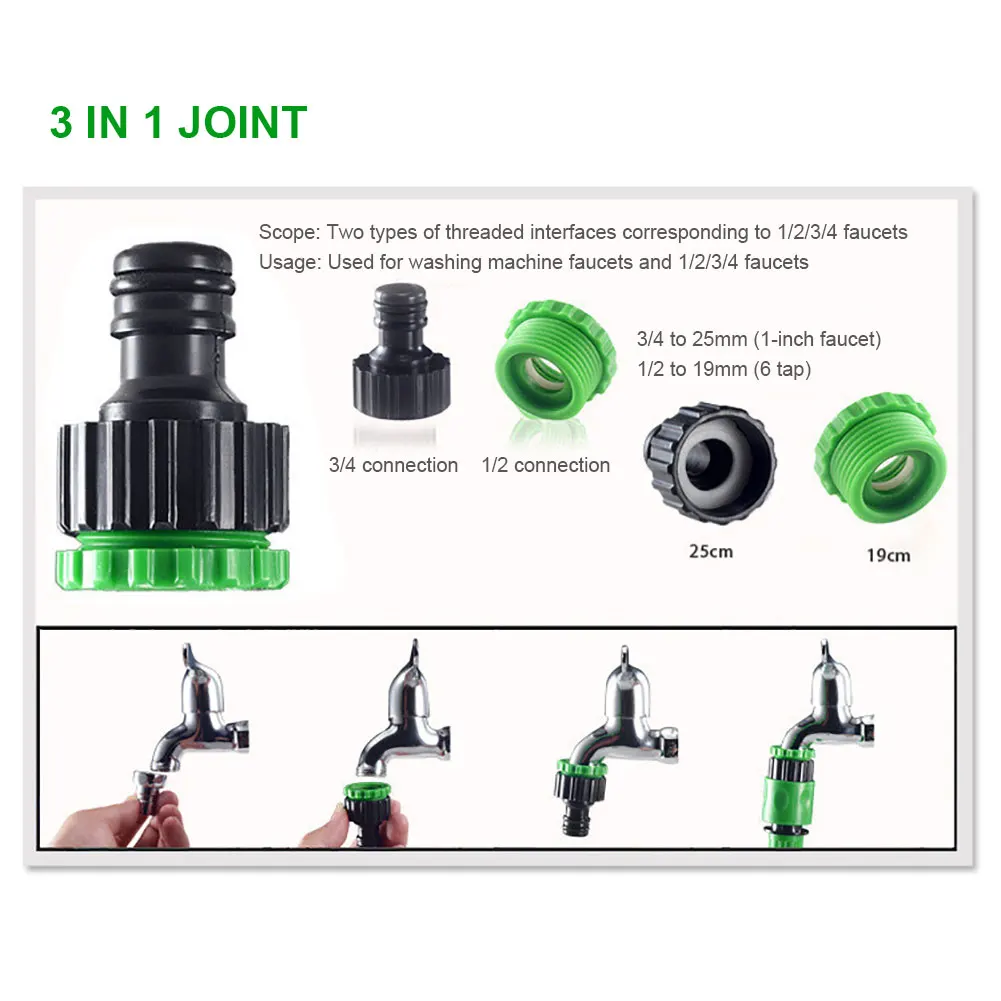 3 IN 1 JOINT

Scope: Two types of threaded interfaces corresponding to 1/2/3/4 faucets
Usage: Used for washing machine faucets and 1/2/3/4 faucets

3/4 to 25mm (1-inch faucet)
1/2 to 19mm (6 tap)

3/4 connection
1/2 connection

25cm
19cm