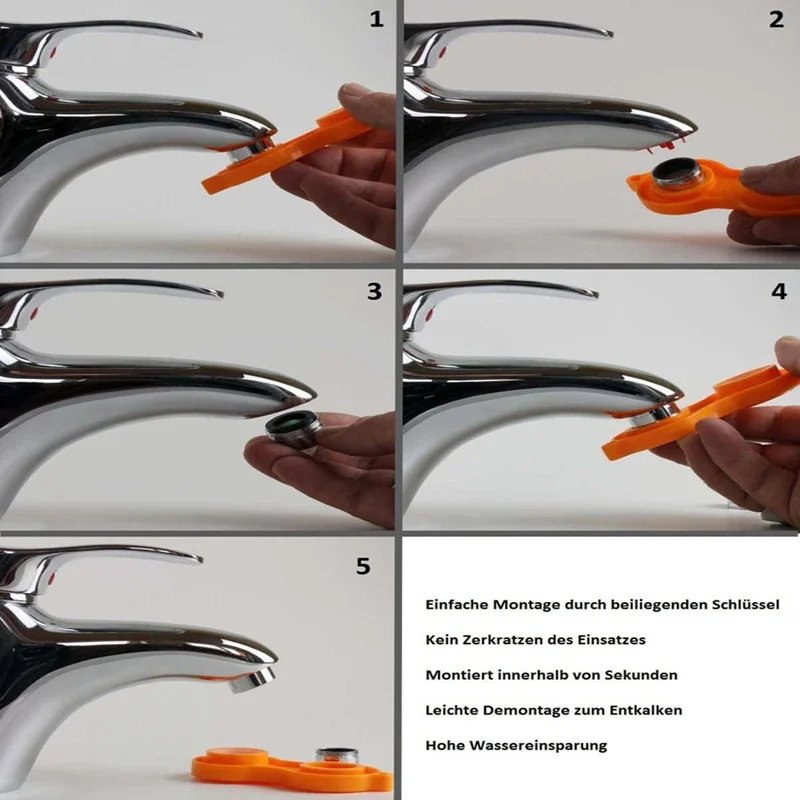 1

2

3

4

5

Einfache Montage durch beiliegenden Schlüssel

Kein Zerkratzen des Einsatzes

Montiert innerhalb von Sekunden

Leichte Demontage zum Entkalken

Hohe Wassereinsparung