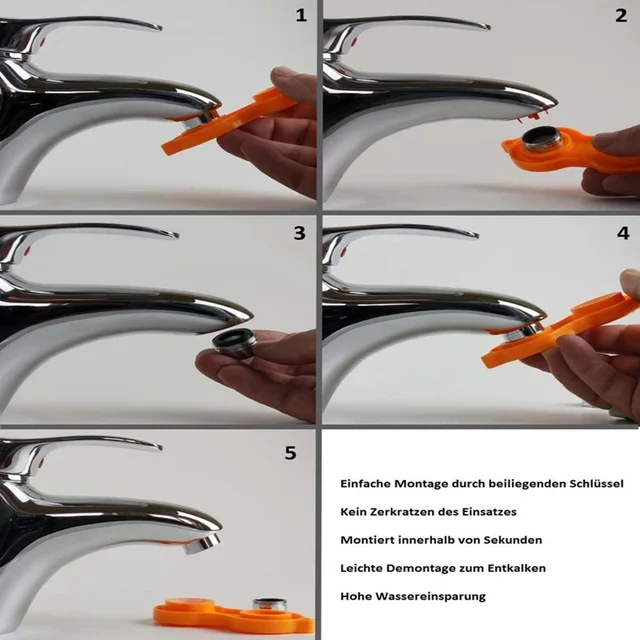 1

2

3

4

5

Einfache Montage durch beiliegenden Schlüssel

Kein Zerkratzen des Einsatzes

Montiert innerhalb von Sekunden

Leichte Demontage zum Entkalken

Hohe Wassereinsparung