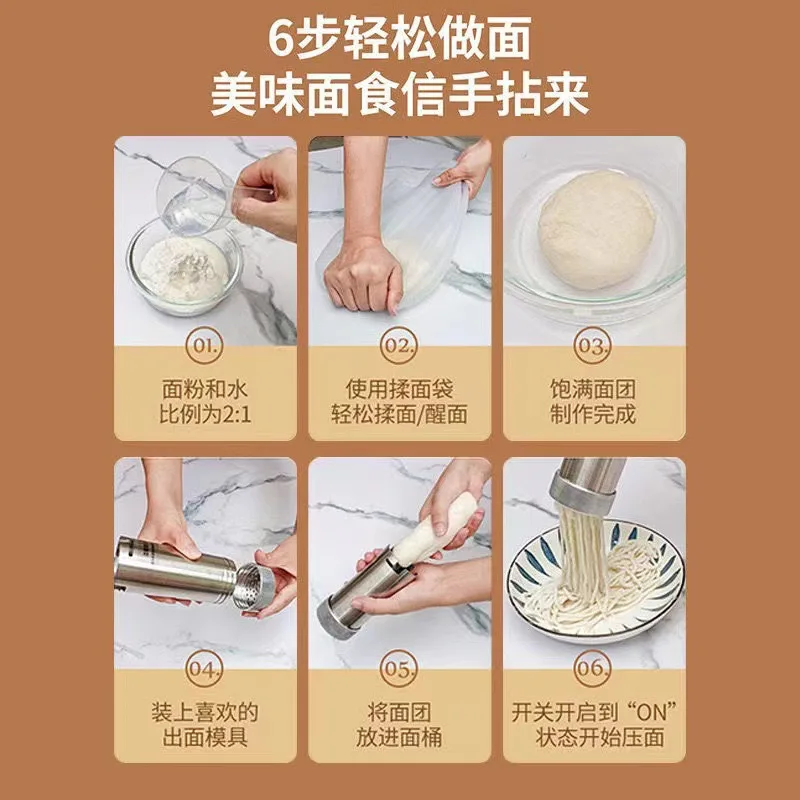 6步轻松做面
美味面食信手拈来

01.
面粉和水
比例为2:1

02.
使用揉面袋
轻松揉面/醒面

03.
饱满面团
制作完成

04.
装上喜欢的
出面模具

05.
将面团
放进面桶

06.
开关开启到“ON”
状态开始压面