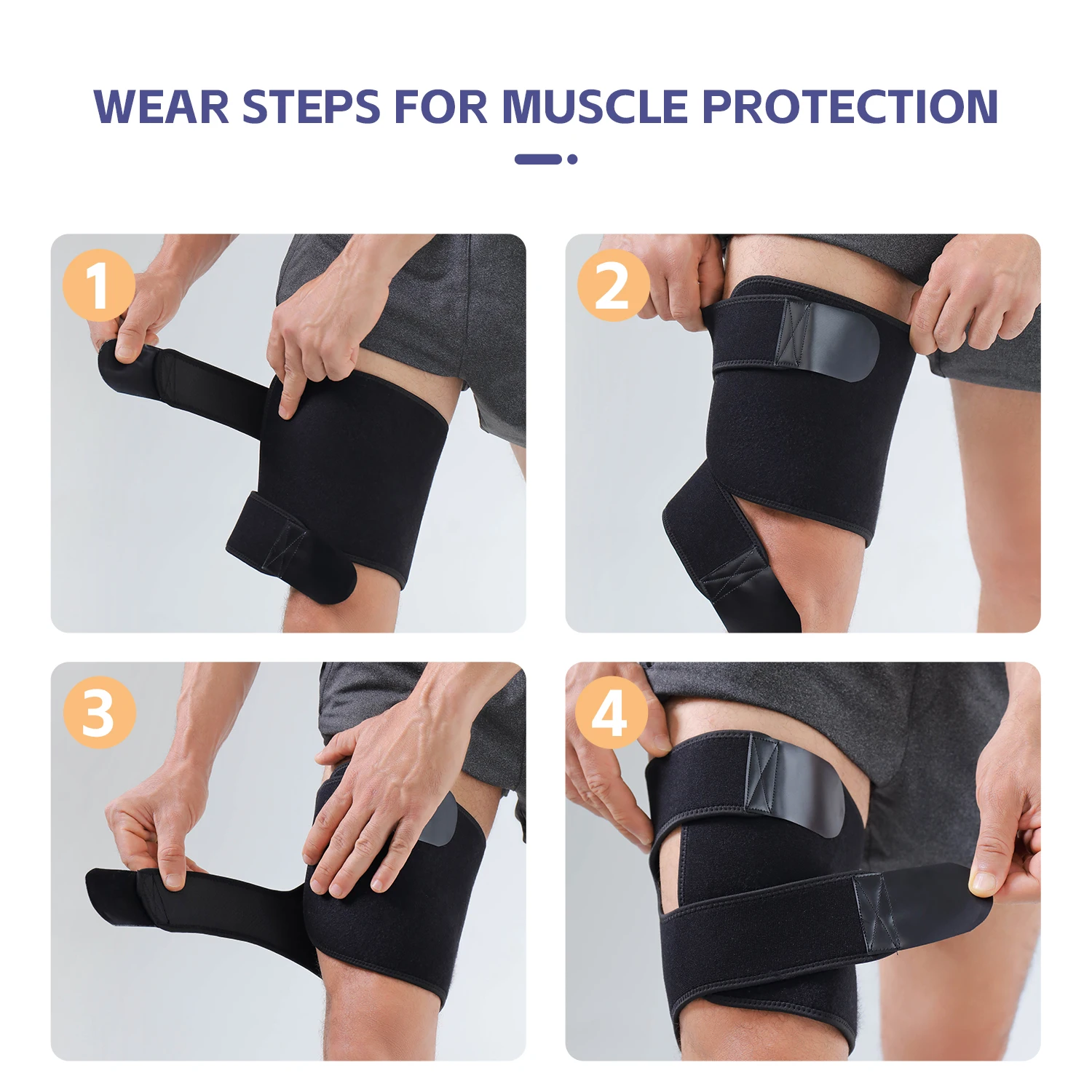 WEAR STEPS FOR MUSCLE PROTECTION

1

2

3

4