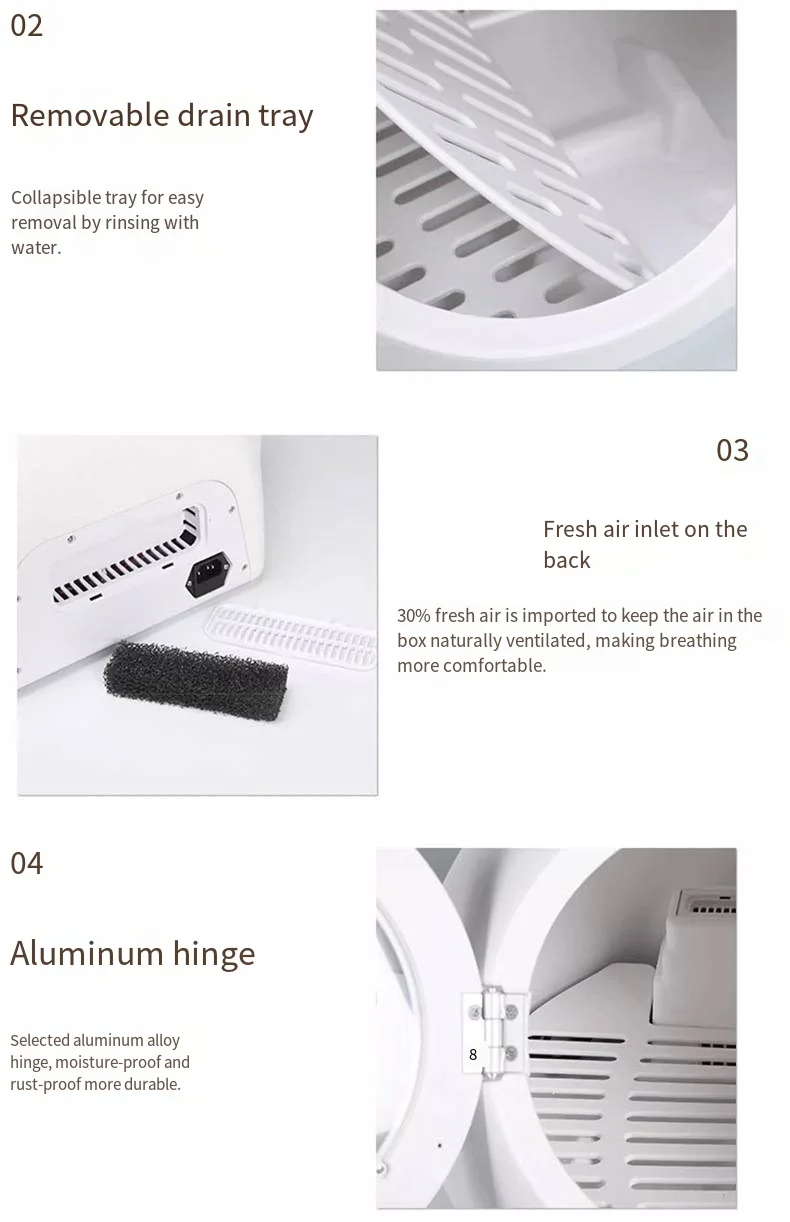 02

Removable drain tray

Collapsible tray for easy removal by rinsing with water.

03

Fresh air inlet on the back

30% fresh air is imported to keep the air in the box naturally ventilated, making breathing more comfortable.

04

Aluminum hinge

Selected aluminum alloy hinge, moisture-proof and rust-proof more durable.

8