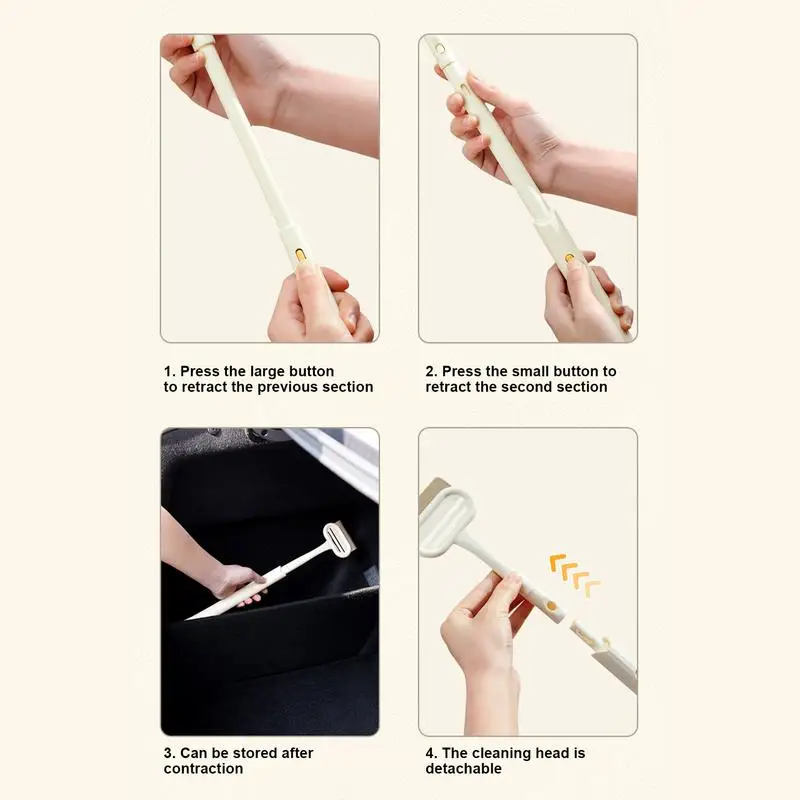 1. Press the large button to retract the previous section

2. Press the small button to retract the second section

3. Can be stored after contraction

4. The cleaning head is detachable