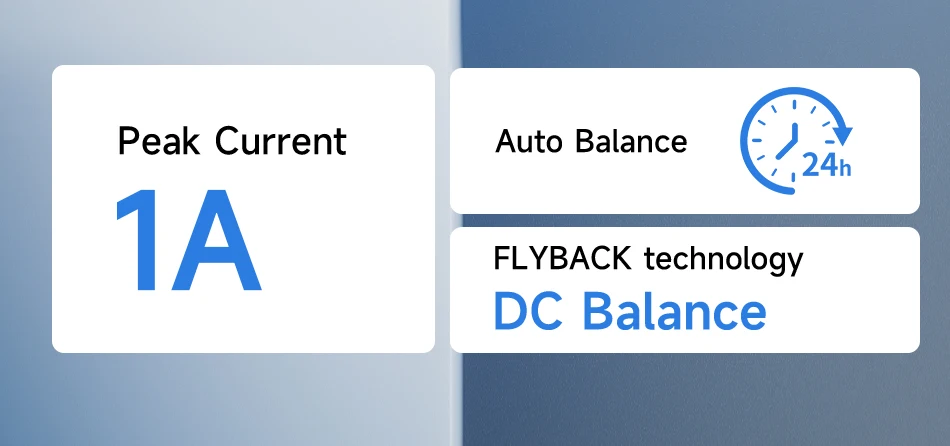 Peak Current

1A

Auto Balance

24h

FLYBACK technology

DC Balance