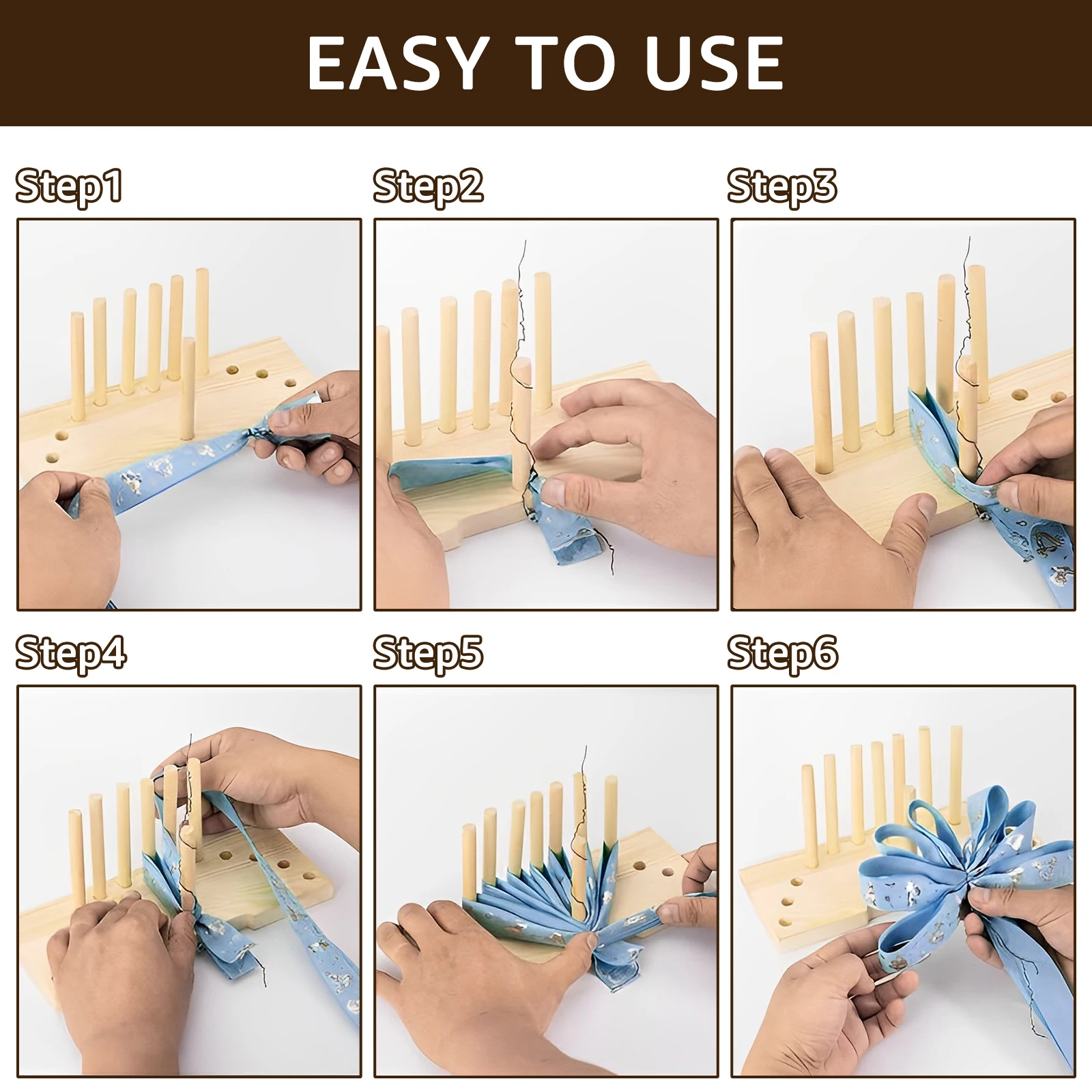 EASY TO USE

Step1

Step2

Step3

Step4

Step5

Step6