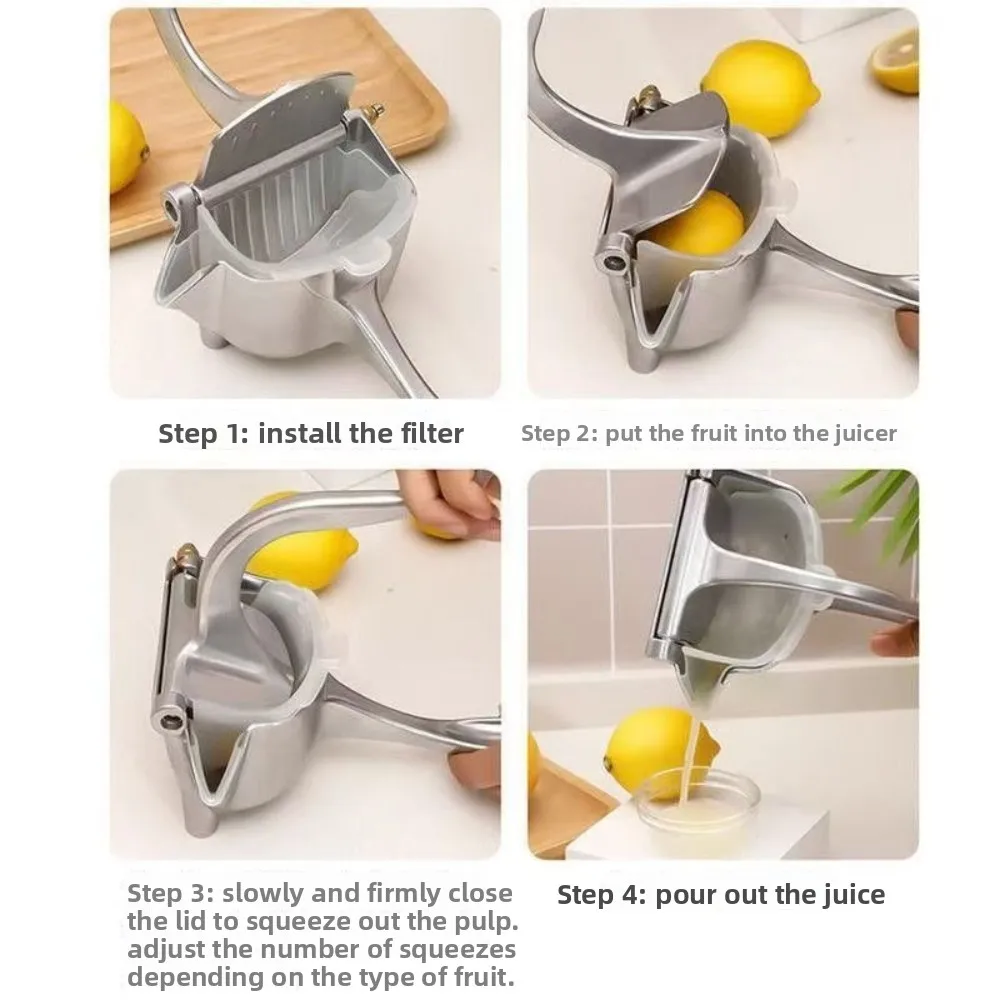 Step 1: install the filter

Step 2: put the fruit into the juicer

Step 3: slowly and firmly close the lid to squeeze out the pulp. adjust the number of squeezes depending on the type of fruit.

Step 4: pour out the juice