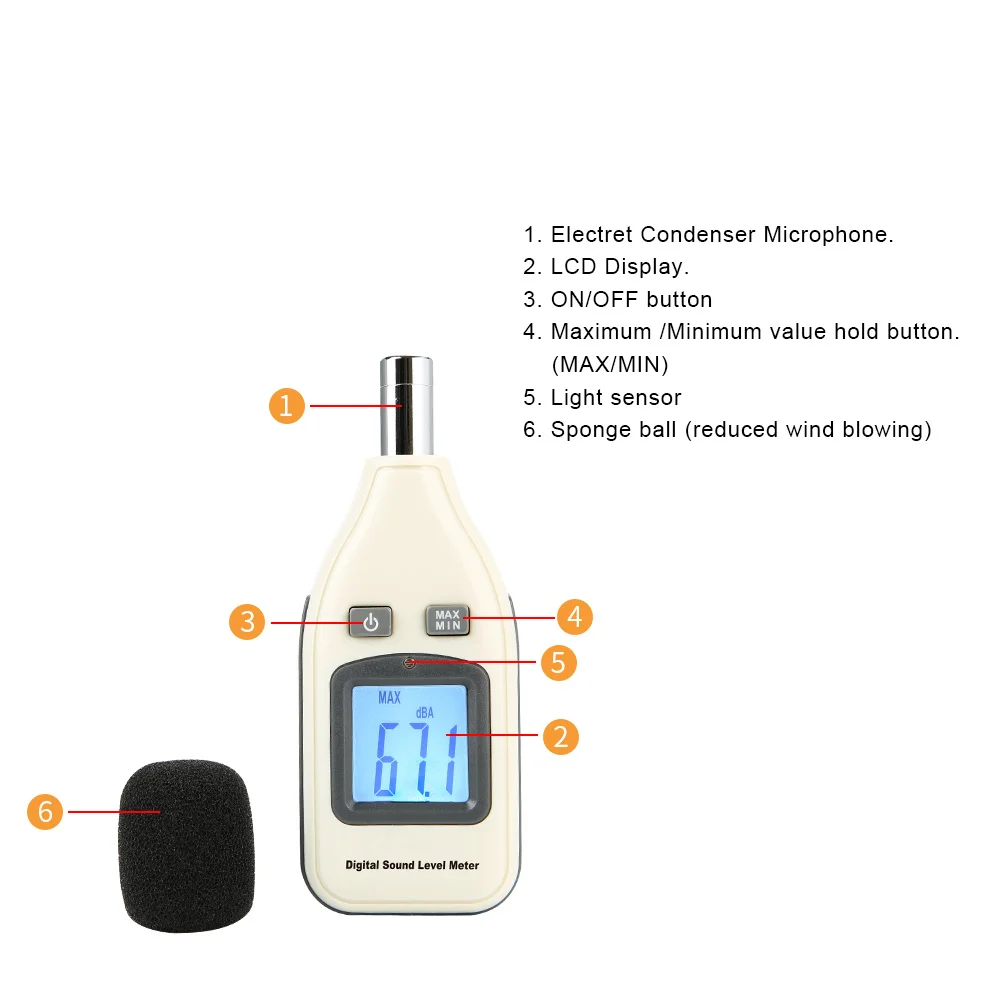 1. Electret Condenser Microphone.
2. LCD Display.
3. ON/OFF button
4. Maximum /Minimum value hold button. (MAX/MIN)
5. Light sensor
6. Sponge ball (reduced wind blowing)

1

3

MAX
MIN

4

5

MAX
dBA
67.1

2

6

Digital Sound Level Meter