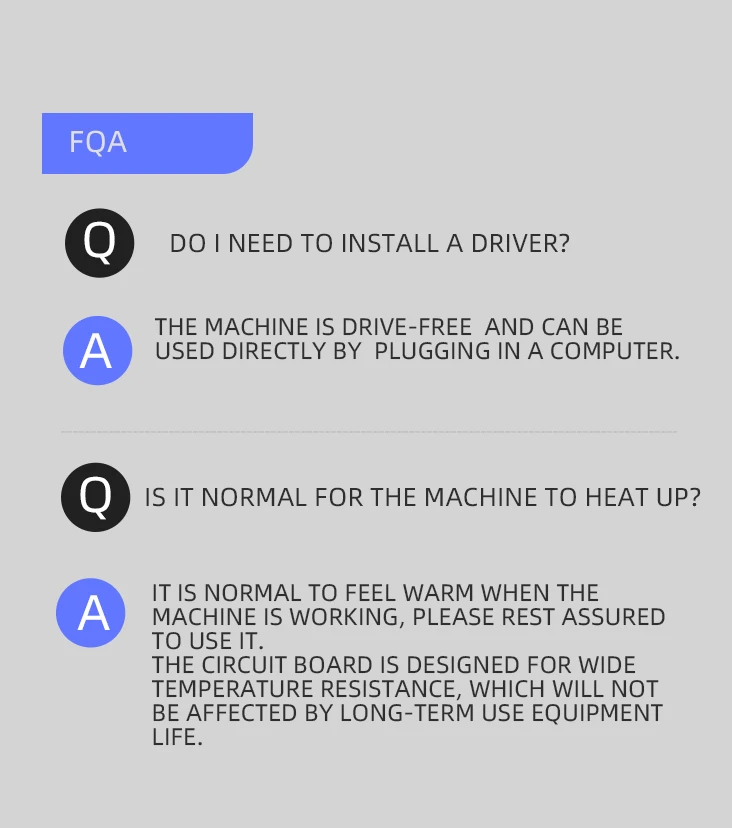 FQA

Q DO I NEED TO INSTALL A DRIVER?

A THE MACHINE IS DRIVE-FREE AND CAN BE USED DIRECTLY BY PLUGGING IN A COMPUTER.

Q IS IT NORMAL FOR THE MACHINE TO HEAT UP?

A IT IS NORMAL TO FEEL WARM WHEN THE MACHINE IS WORKING, PLEASE REST ASSURED TO USE IT.
THE CIRCUIT BOARD IS DESIGNED FOR WIDE TEMPERATURE RESISTANCE, WHICH WILL NOT BE AFFECTED BY LONG-TERM USE EQUIPMENT LIFE.