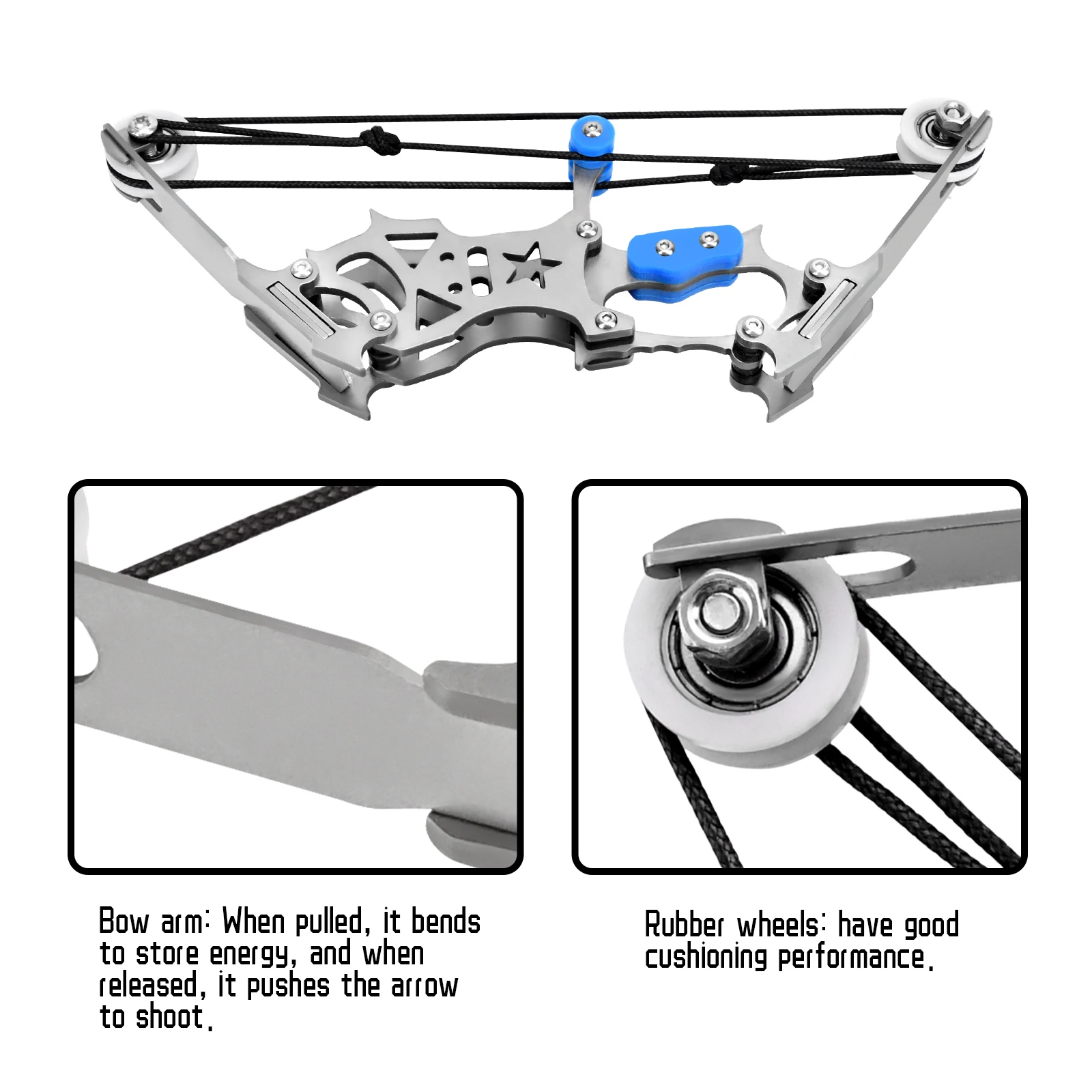 Bow arm: When pulled, it bends to store energy, and when released, it pushes the arrow to shoot.

Rubber wheels: have good cushioning performance.