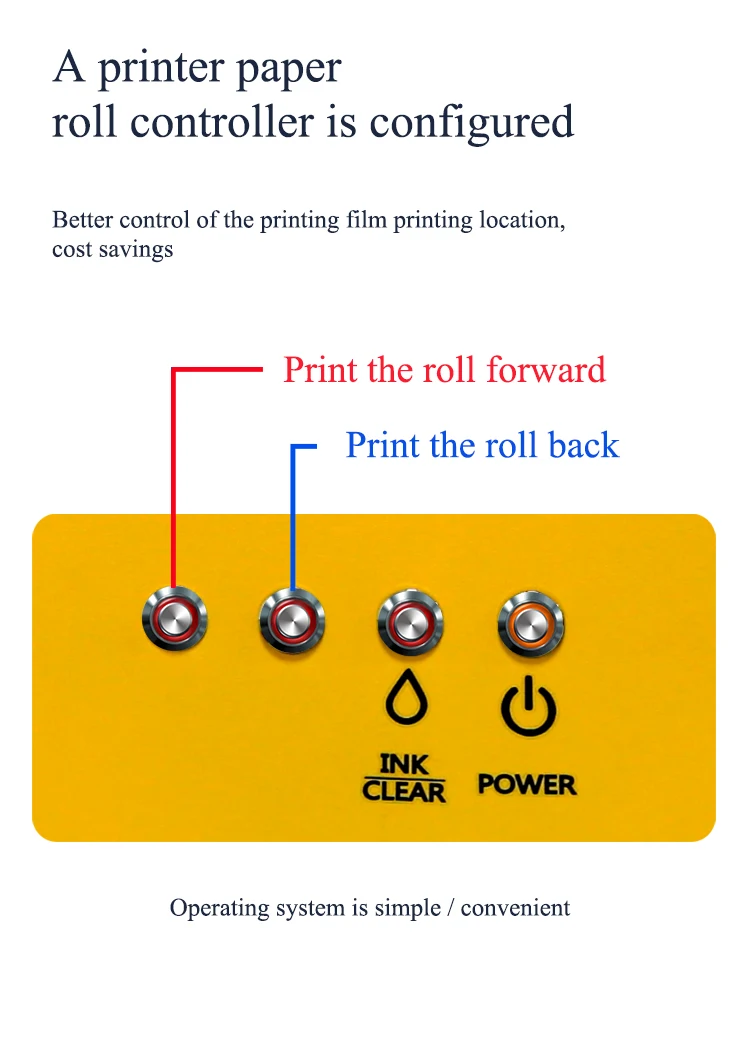 A printer paper roll controller is configured

Better control of the printing film printing location, cost savings

Print the roll forward

Print the roll back

INK CLEAR

POWER

Operating system is simple / convenient