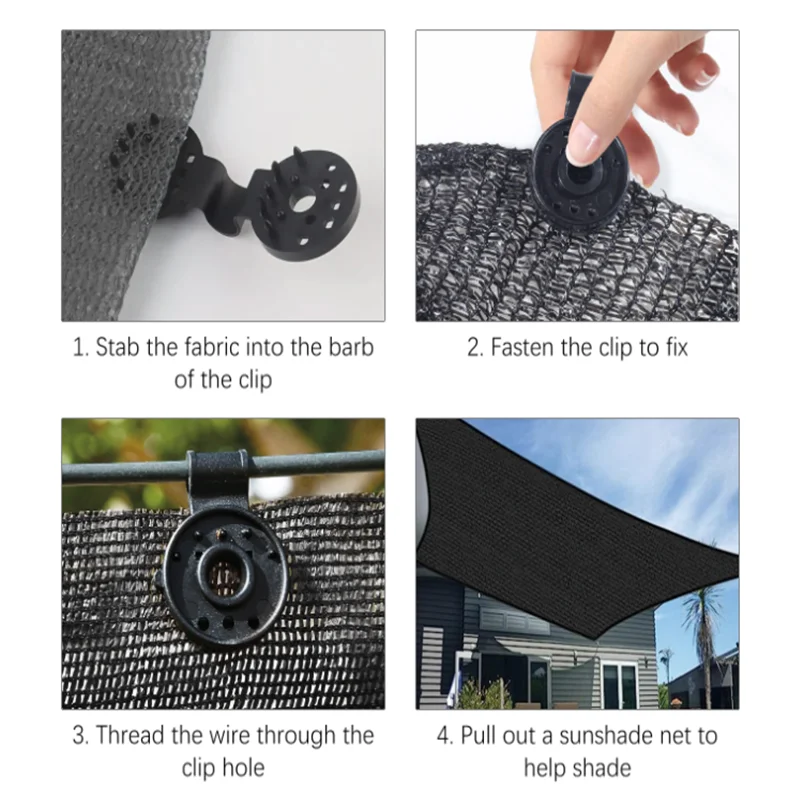 1. Stab the fabric into the barb of the clip

2. Fasten the clip to fix

3. Thread the wire through the clip hole

4. Pull out a sunshade net to help shade