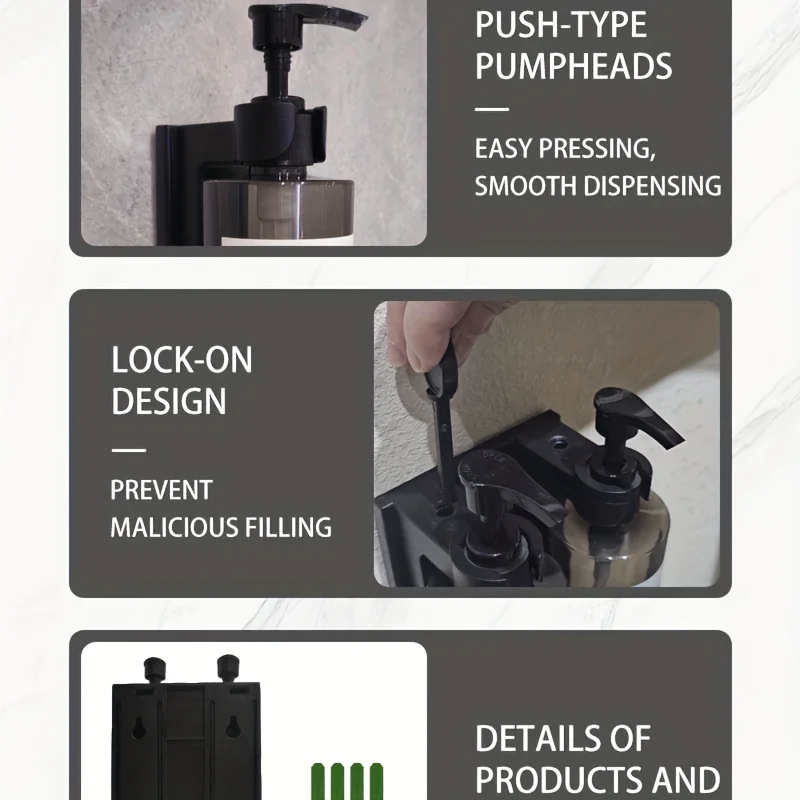 PUSH-TYPE PUMPHEADS

EASY PRESSING, SMOOTH DISPENSING

LOCK-ON DESIGN

PREVENT MALICIOUS FILLING

DETAILS OF PRODUCTS AND