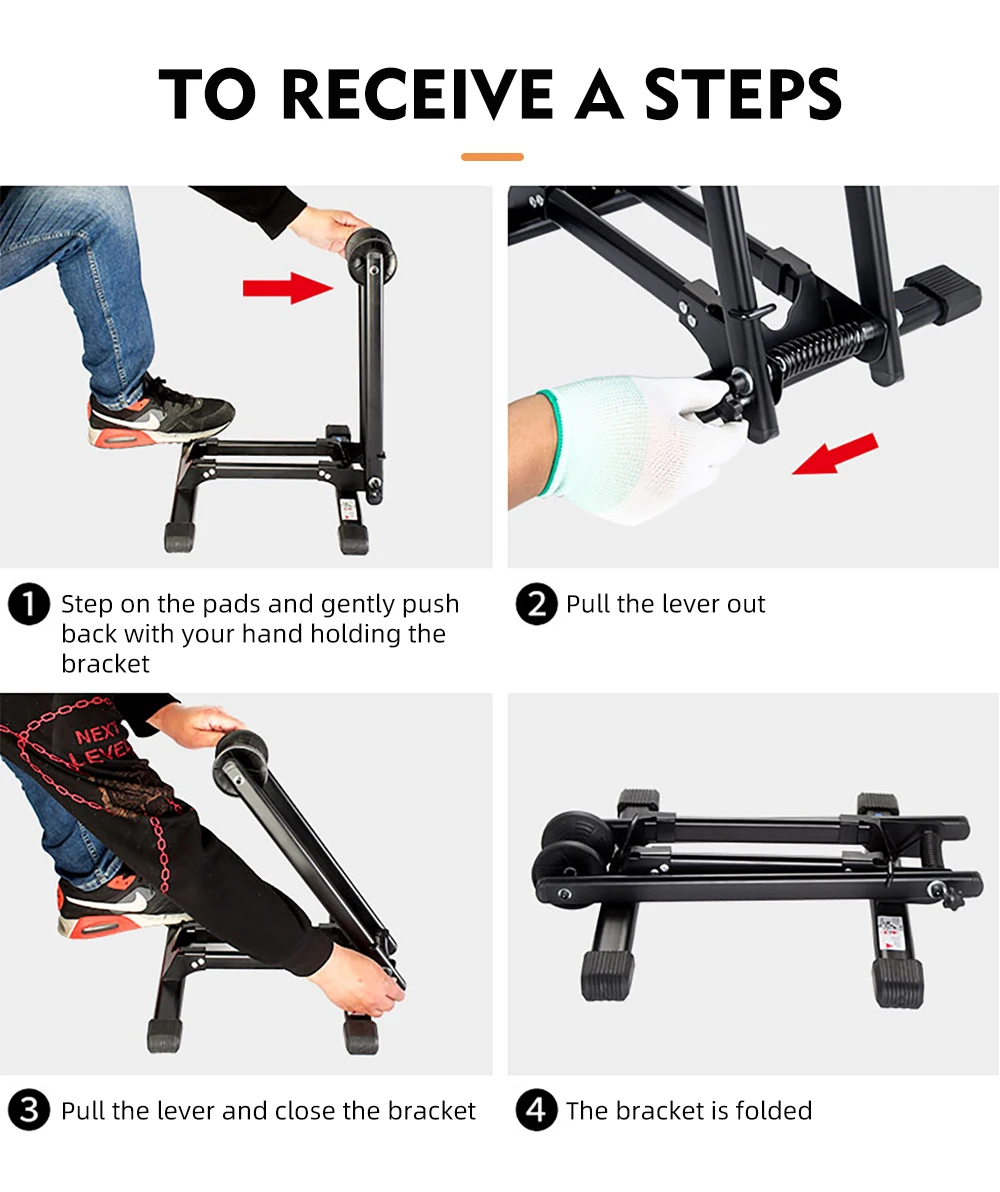 TO RECEIVE A STEPS

1 Step on the pads and gently push back with your hand holding the bracket

2 Pull the lever out

NEXT LEVEL

3 Pull the lever and close the bracket

4 The bracket is folded